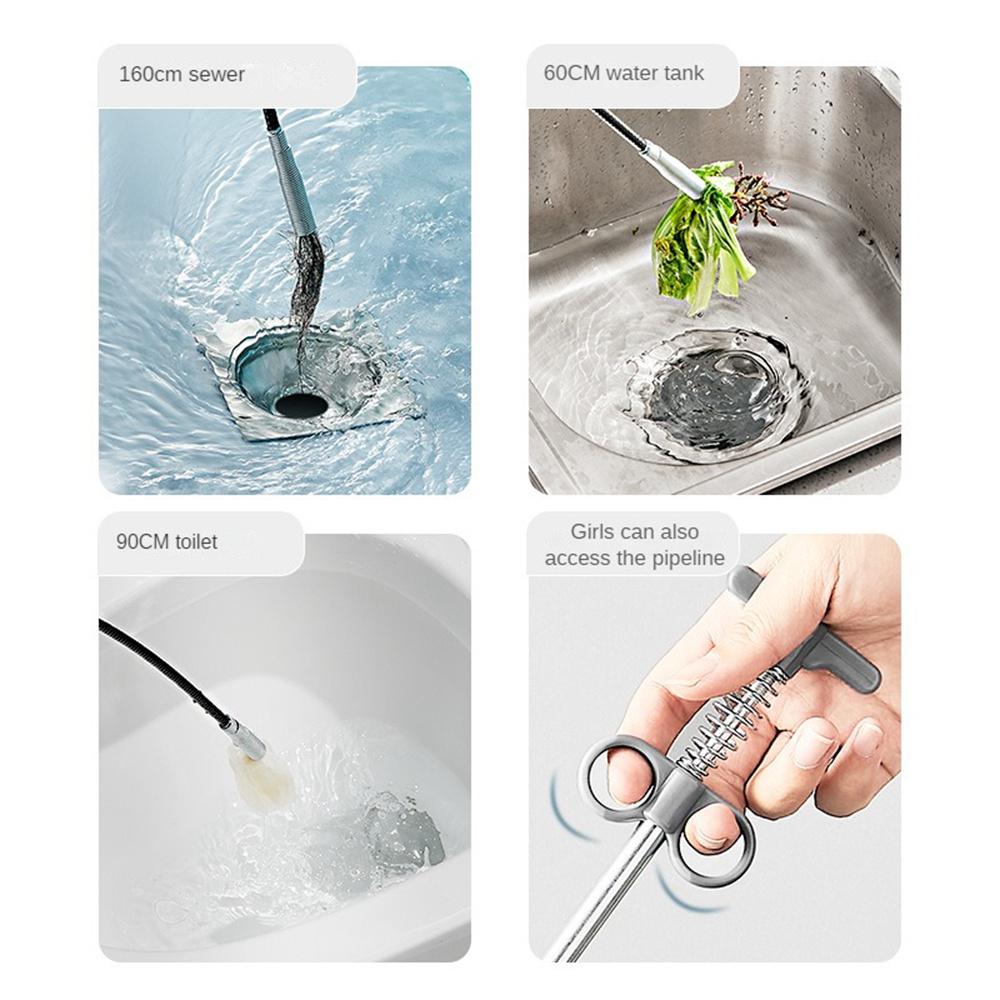 160cm sewer

60CM water tank

90CM toilet

Girls can also access the pipeline