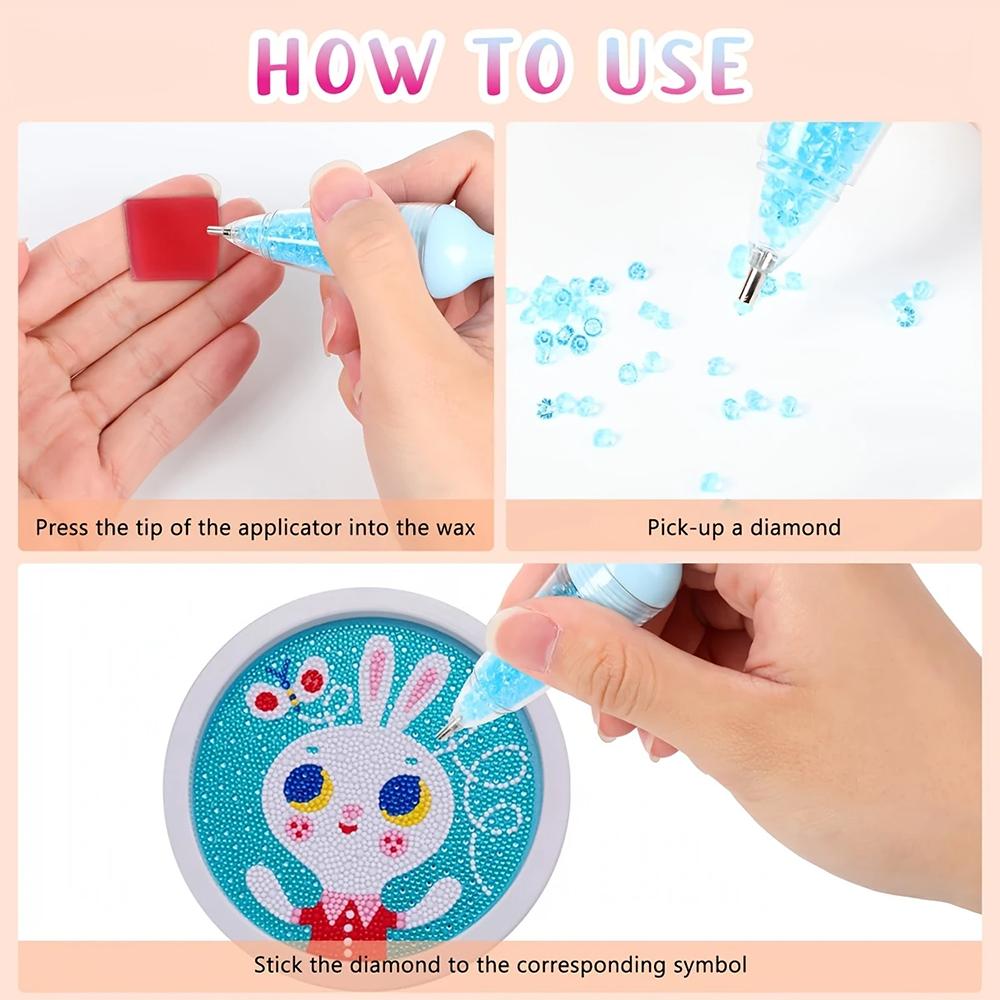 HOW TO USE

Press the tip of the applicator into the wax

Pick-up a diamond

Stick the diamond to the corresponding symbol