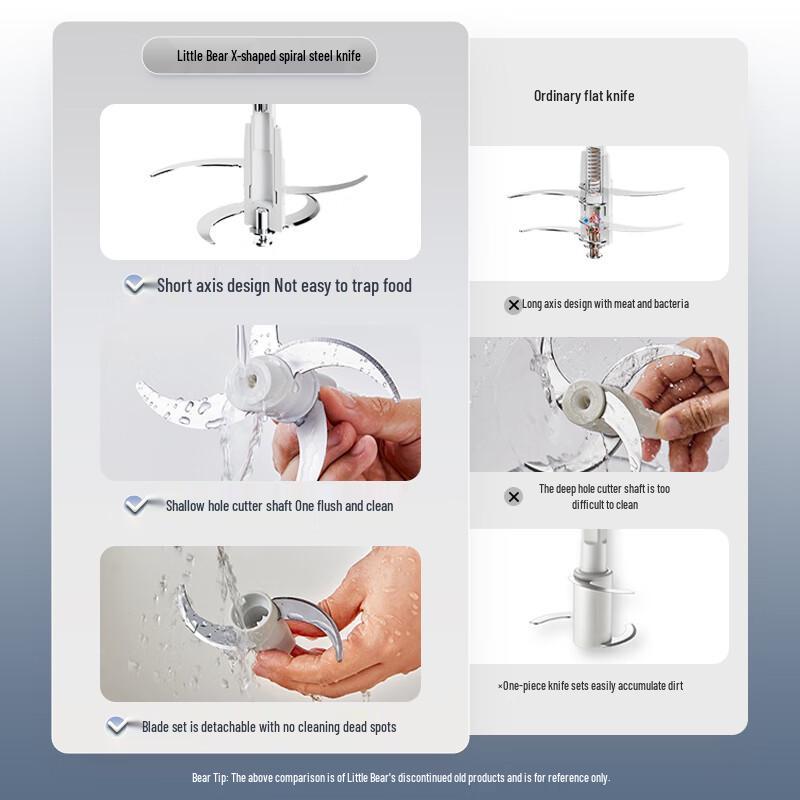 Little Bear X-shaped spiral steel knife

Short axis design Not easy to trap food

Shallow hole cutter shaft One flush and clean

Blade set is detachable with no cleaning dead spots

Ordinary flat knife

Long axis design with meat and bacteria

The deep hole cutter shaft is too difficult to clean

×One-piece knife sets easily accumulate dirt

Bear Tip: The above comparison is of Little Bear's discontinued old products and is for reference only.