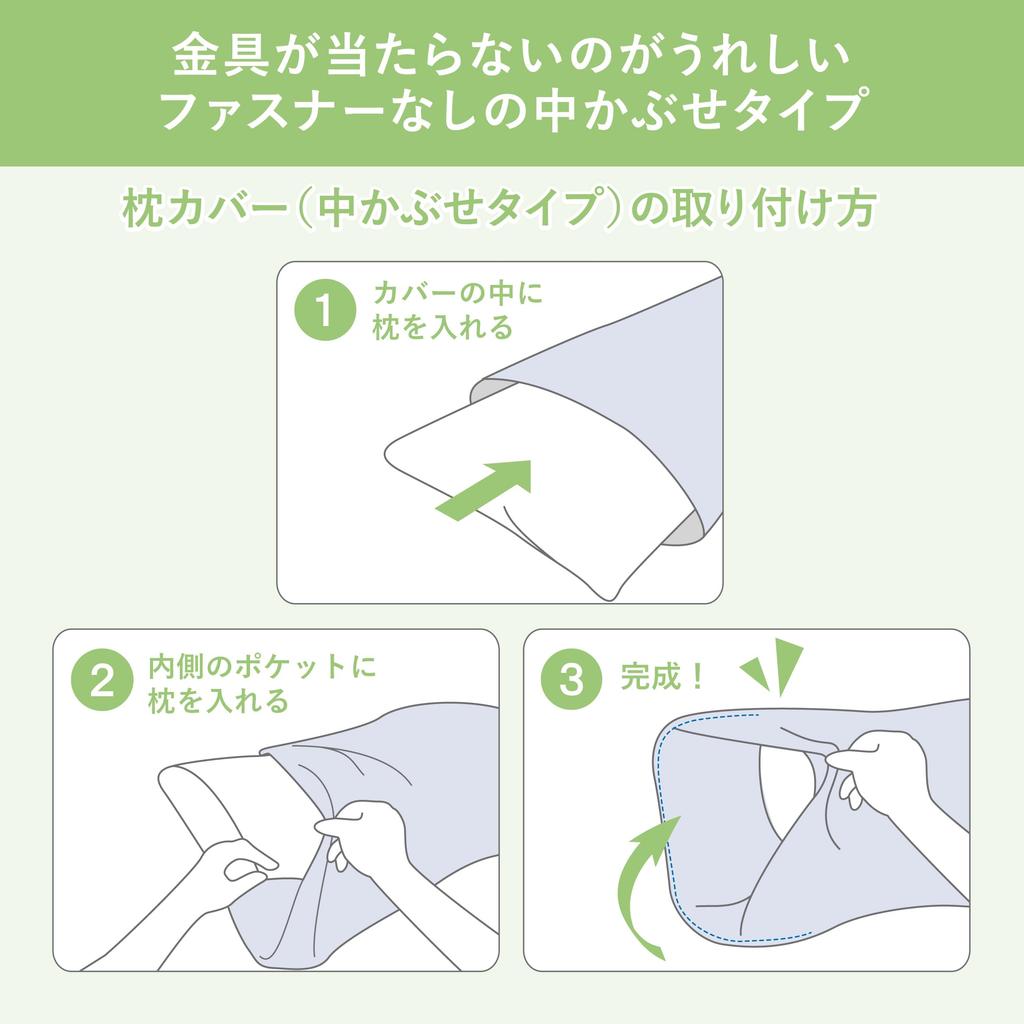 金具が当たらないのがうれしい
ファスナーなしの中かぶせタイプ

枕カバー（中かぶせタイプ）の取り付け方

1 カバーの中に枕を入れる

2 内側のポケットに枕を入れる

3 完成！