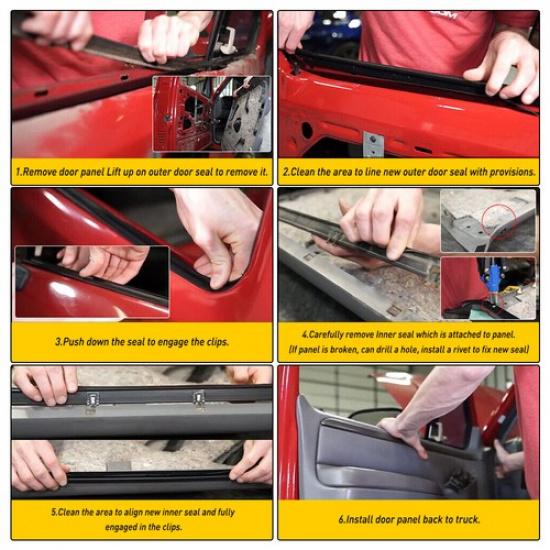 1.Remove door panel Lift up on outer door seal to remove it.

2.Clean the area to line new outer door seal with provisions.

3.Push down the seal to engage the clips.

4.Carefully remove inner seal which is attached to panel. (If panel is broken, can drill a hole, install a rivet to fix new seal)

5.Clean the area to align new inner seal and fully engaged in the clips.

6.Install door panel back to truck.