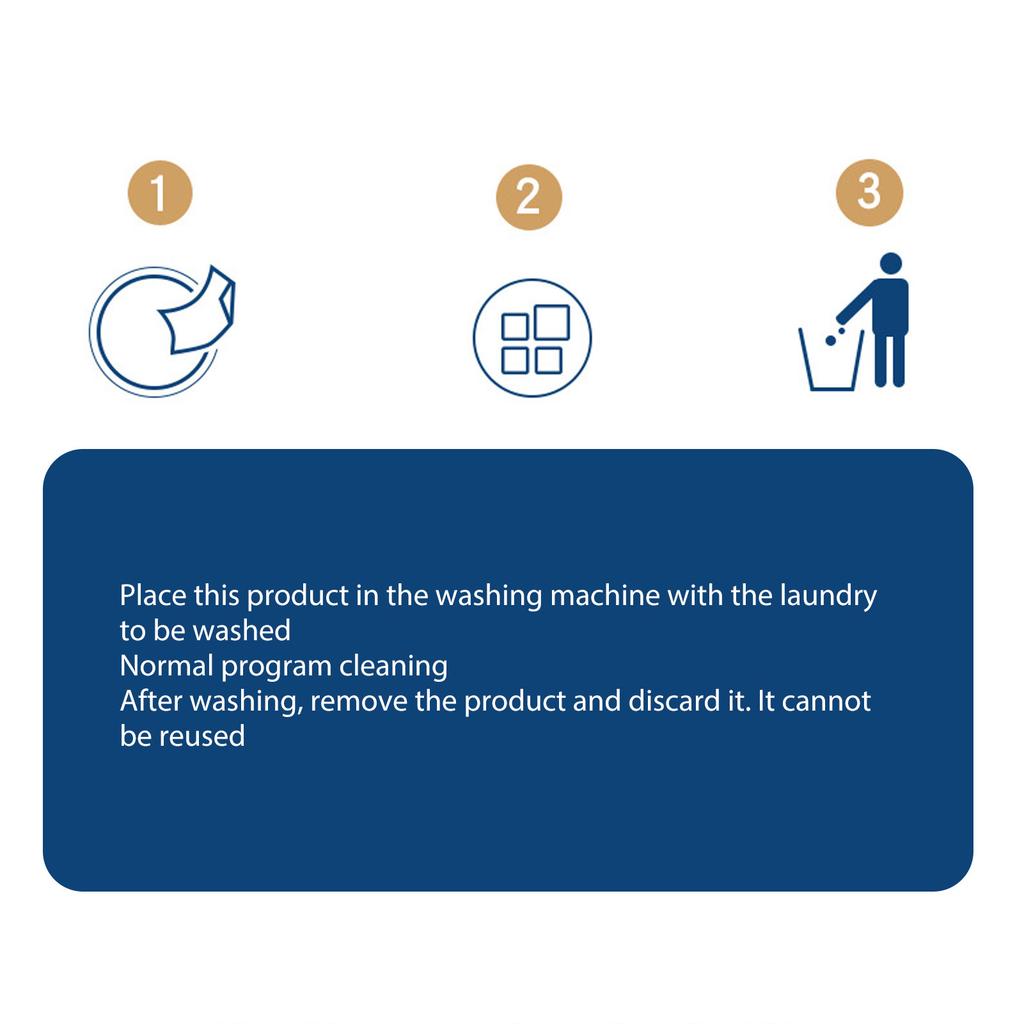 1

2

3

Place this product in the washing machine with the laundry to be washed
Normal program cleaning
After washing, remove the product and discard it. It cannot be reused