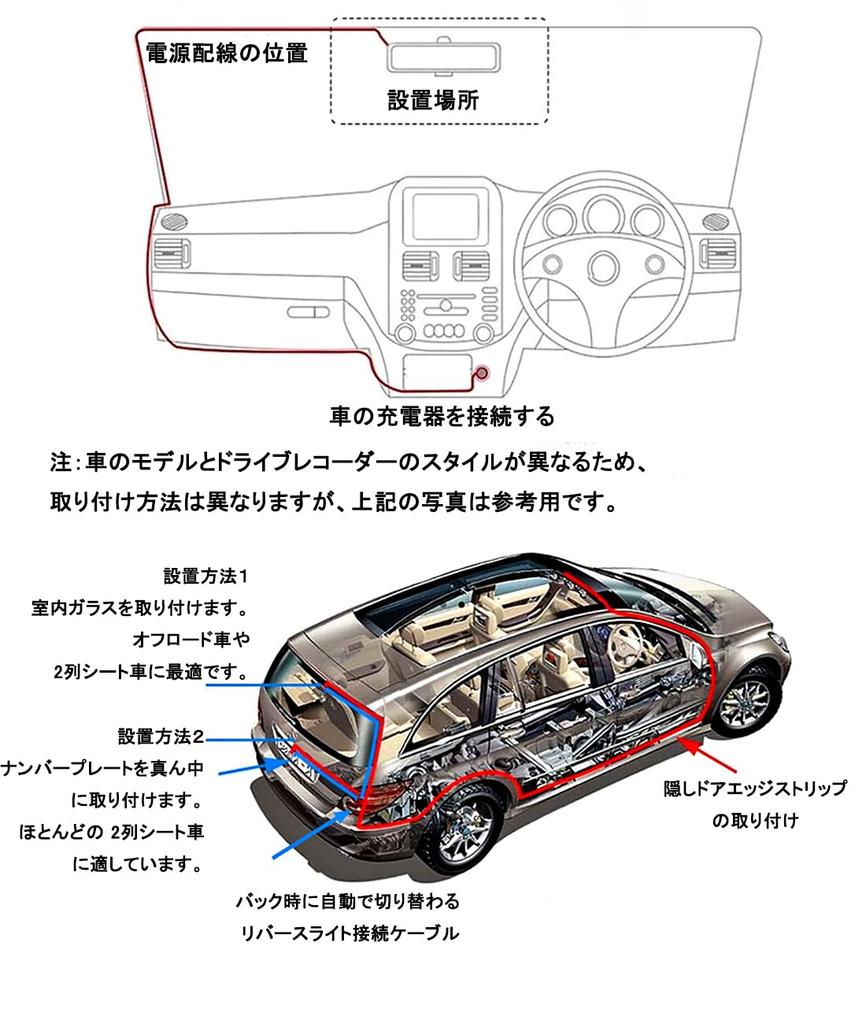 電源配線の位置

設置場所

車の充電器を接続する

注：車のモデルとドライブレコーダーのスタイルが異なるため、取り付け方法は異なりますが、上記の写真は参考用です。

設置方法1
室内ガラスを取り付けます。
オフロード車や
2列シート車に最適です。

設置方法2
ナンバープレートを真ん中
に取り付けます。
ほとんどの 2列シート車
に適しています。

隠しドアエッジストリップ
の取り付け

バック時に自動で切り替わる
リバースライト接続ケーブル