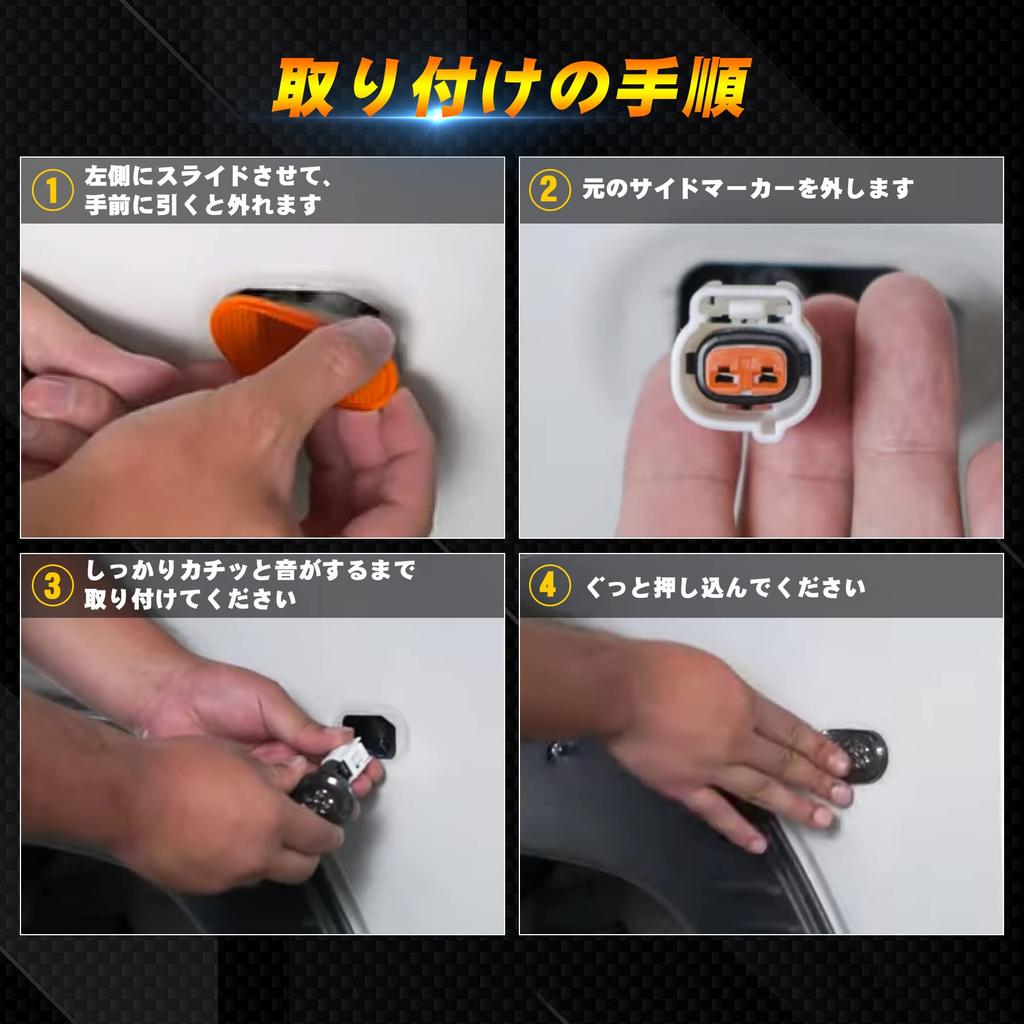 取り付けの手順

1 左側にスライドさせて、手前に引くと外れます

2 元のサイドマーカーを外します

3 しっかりカチッと音がするまで取り付けてください

4 ぐっと押し込んでください