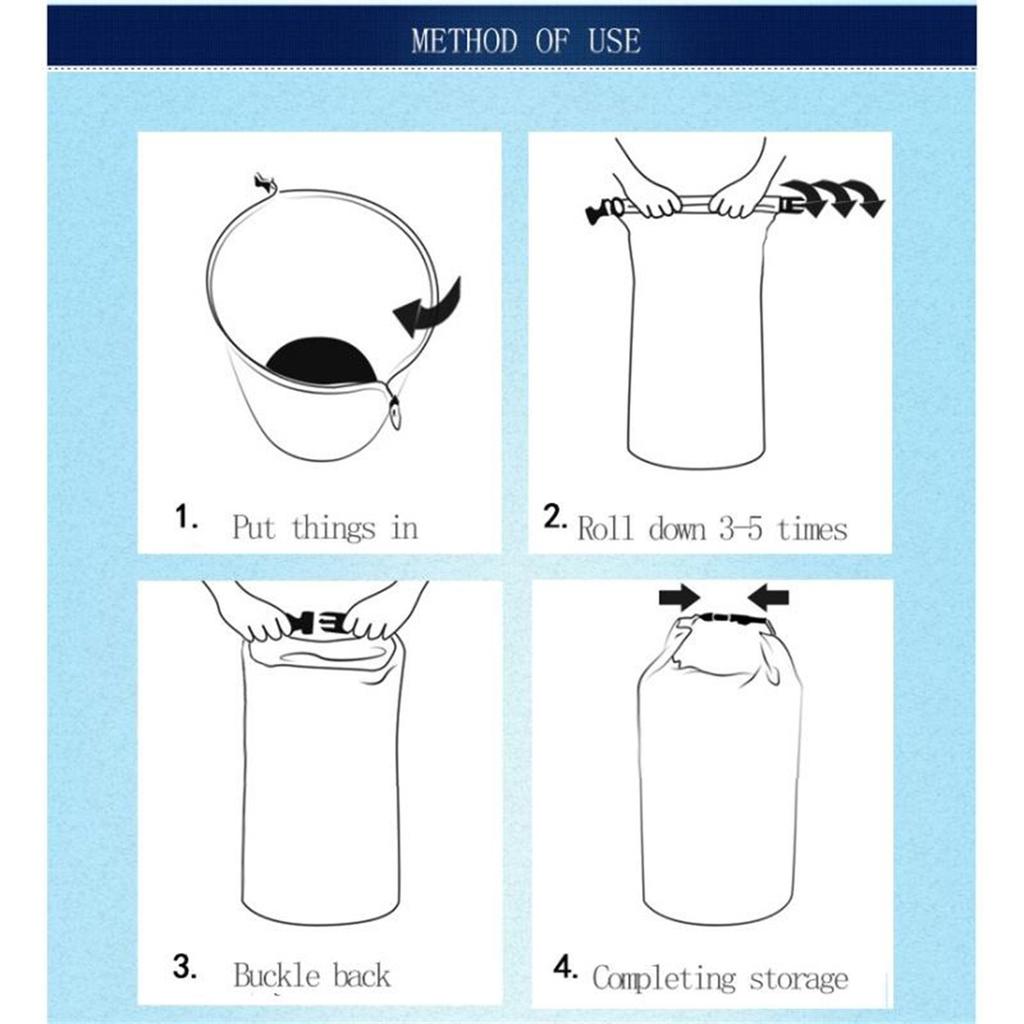 METHOD OF USE

1. Put things in

2. Roll down 3-5 times

3. Buckle back

4. Completing storage