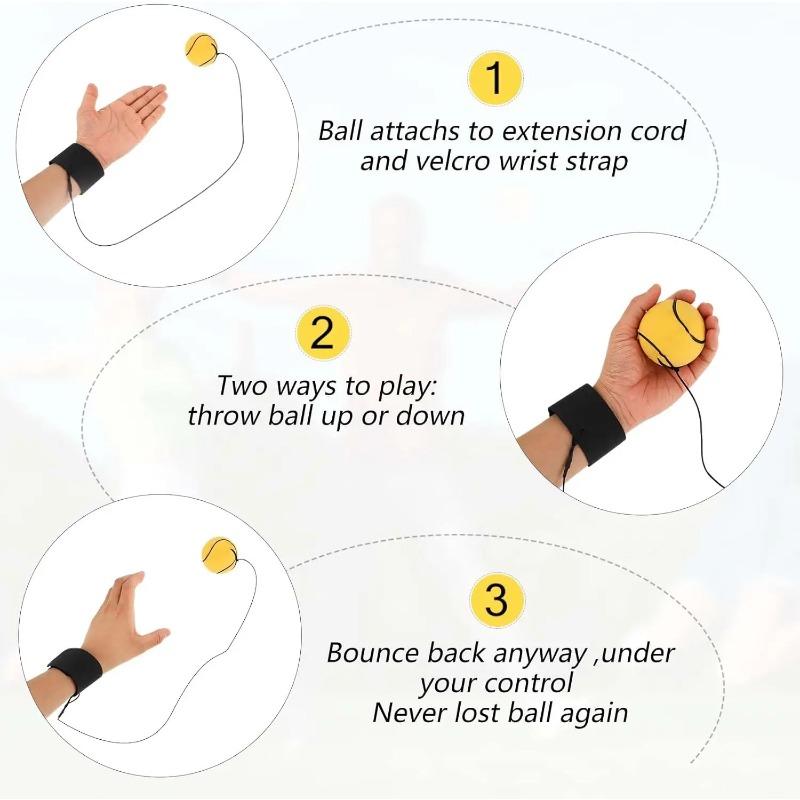 1

Ball attachs to extension cord and velcro wrist strap

2

Two ways to play: throw ball up or down

3

Bounce back anyway ,under your control
Never lost ball again