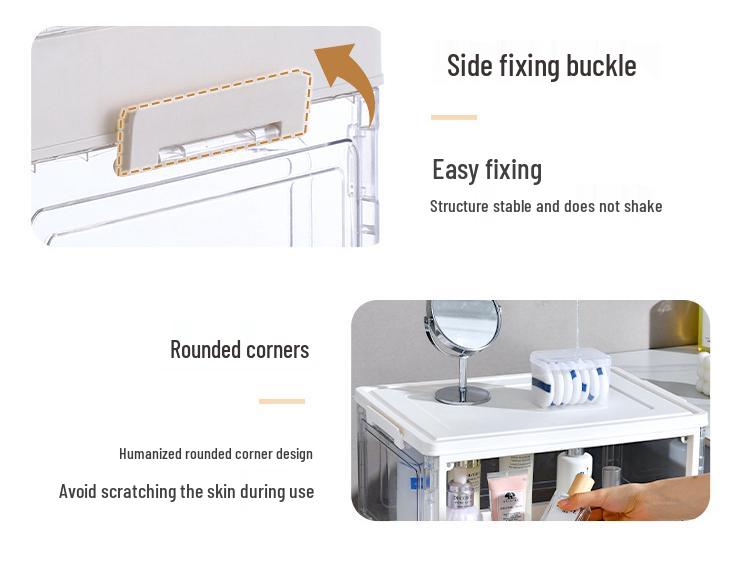 Side fixing buckle

Easy fixing

Structure stable and does not shake

Rounded corners

Humanized rounded corner design

Avoid scratching the skin during use