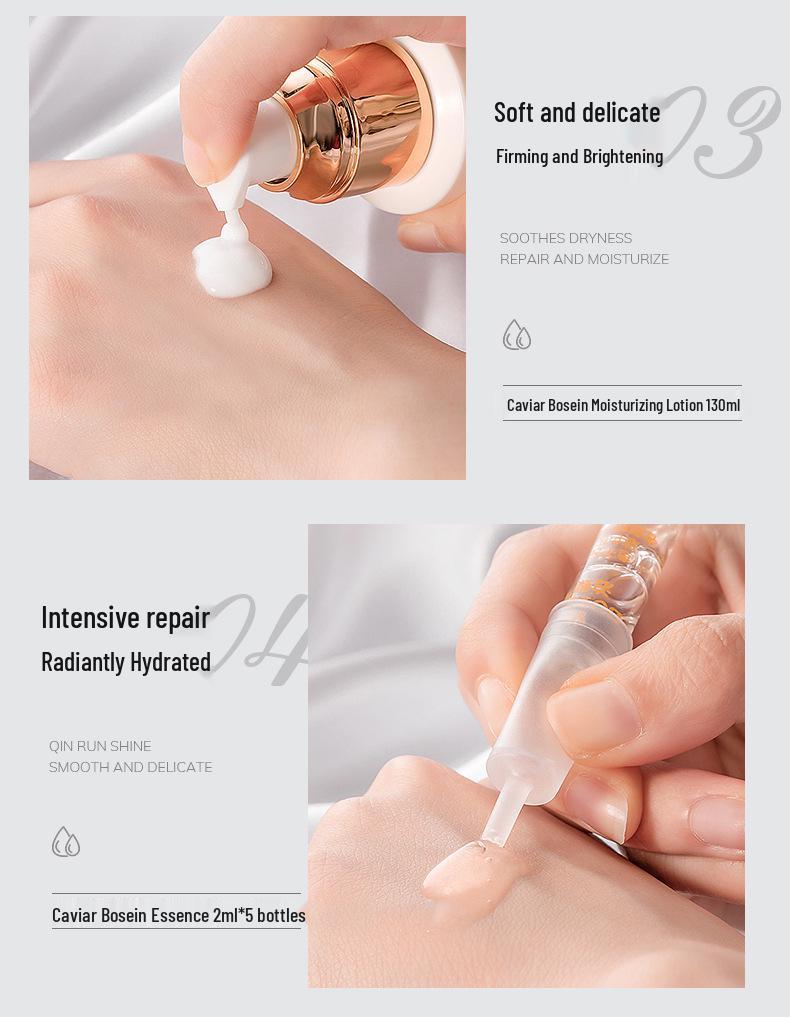 Soft and delicate
03
Firming and Brightening

SOOTHES DRYNESS
REPAIR AND MOISTURIZE

Caviar Bosein Moisturizing Lotion 130ml

Intensive repair
04
Radiantly Hydrated

QIN RUN SHINE
SMOOTH AND DELICATE

Caviar Bosein Essence 2ml*5 bottles