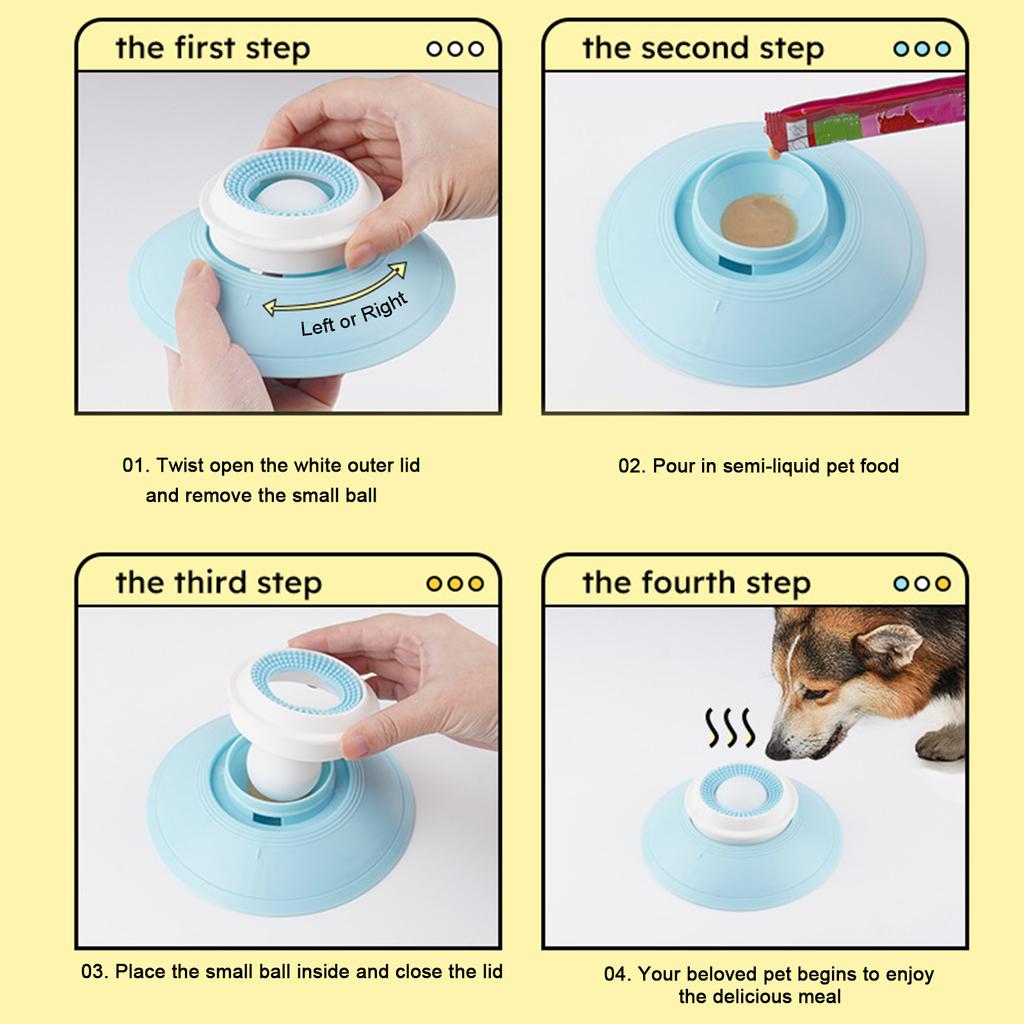 the first step

Left or Right

01. Twist open the white outer lid and remove the small ball

the second step

02. Pour in semi-liquid pet food

the third step

03. Place the small ball inside and close the lid

the fourth step

04. Your beloved pet begins to enjoy the delicious meal