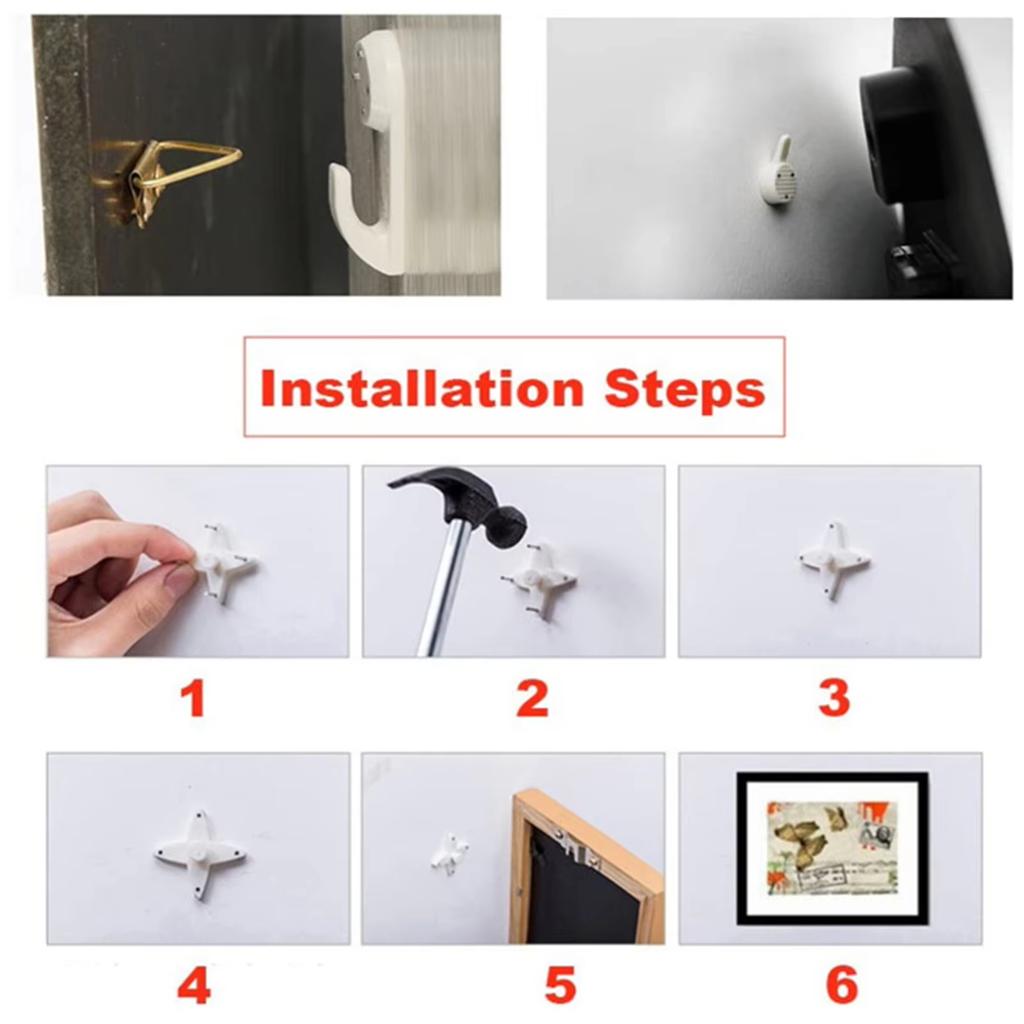 Installation Steps

1

2

3

4

5

6