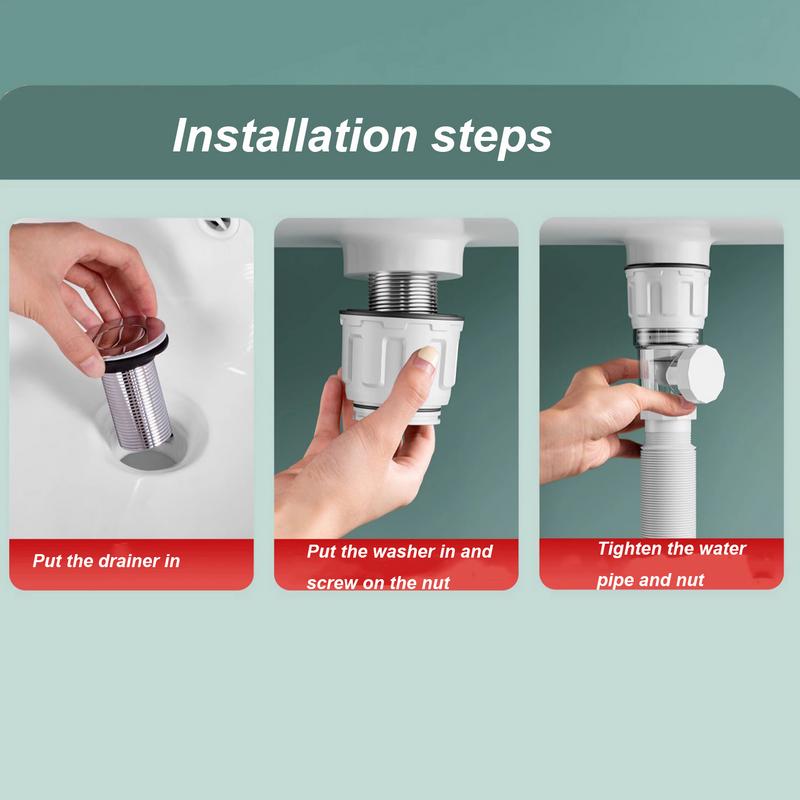 Installation steps

Put the drainer in

Put the washer in and screw on the nut

Tighten the water pipe and nut