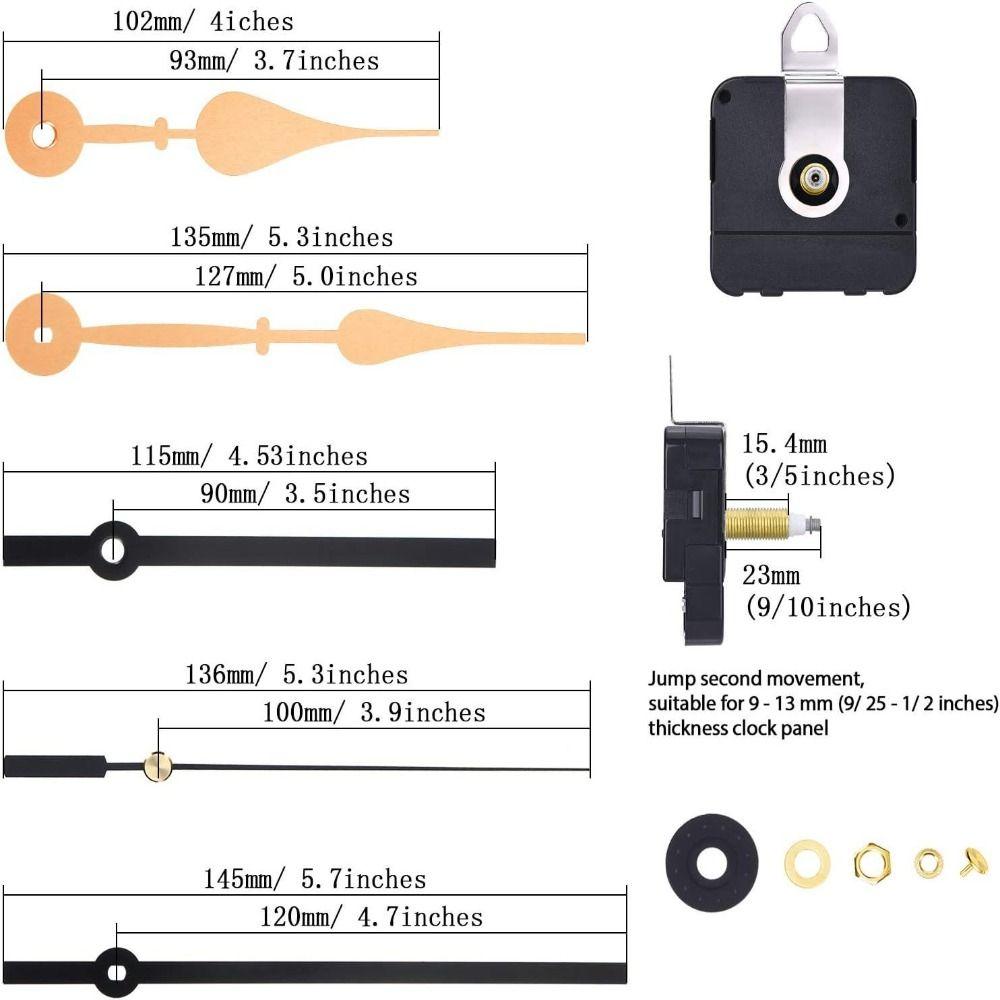 102mm/ 4iches
93mm/ 3.7inches

135mm/ 5.3inches
127mm/ 5.0inches

115mm/ 4.53inches
90mm/ 3.5inches

136mm/ 5.3inches
100mm/ 3.9inches

145mm/ 5.7inches
120mm/ 4.7inches

15.4mm
(3/5inches)

23mm
(9/10inches)

Jump second movement, suitable for 9 - 13 mm (9/ 25 - 1/ 2 inches) thickness clock panel