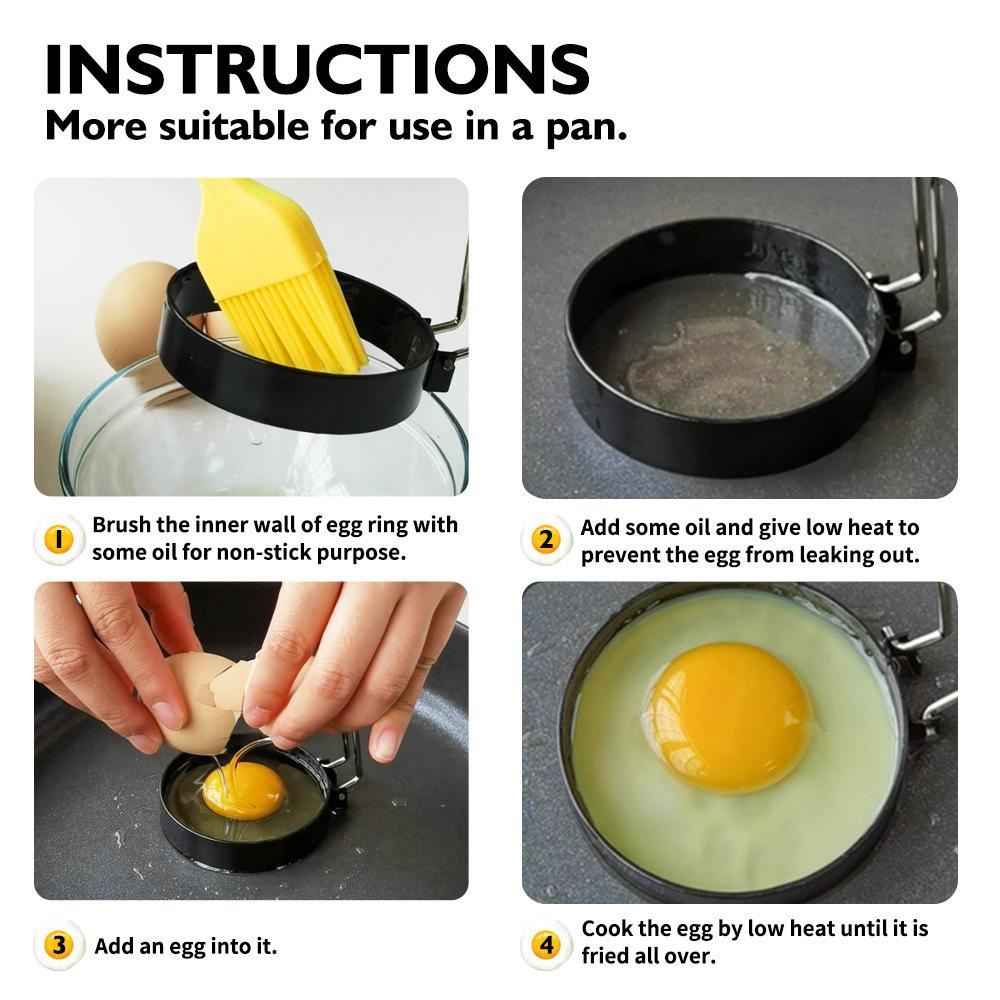 INSTRUCTIONS
More suitable for use in a pan.

1 Brush the inner wall of egg ring with some oil for non-stick purpose.

2 Add some oil and give low heat to prevent the egg from leaking out.

3 Add an egg into it.

4 Cook the egg by low heat until it is fried all over.