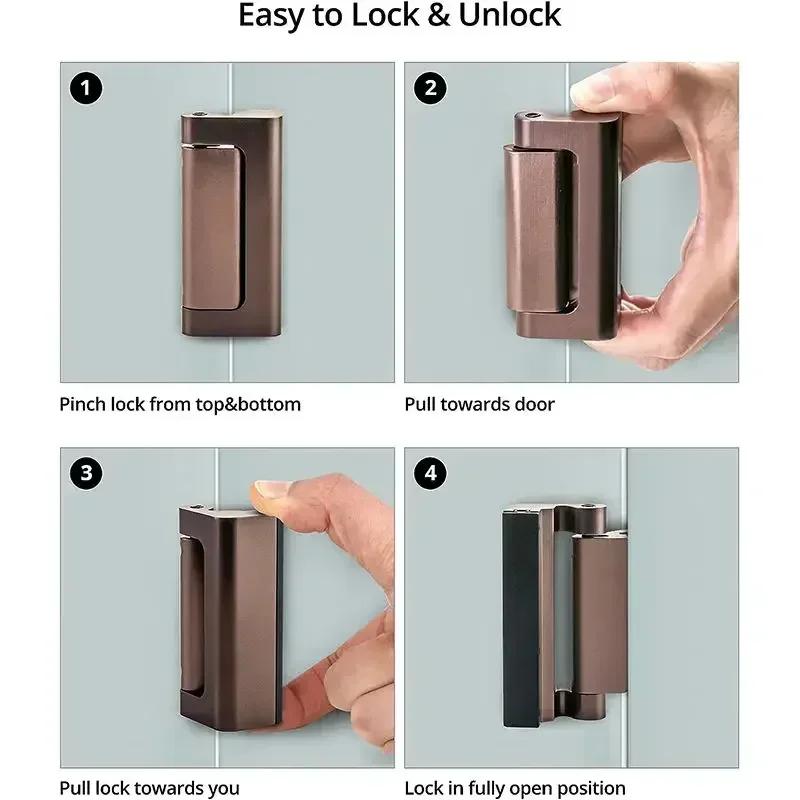 Easy to Lock & Unlock

1

Pinch lock from top&bottom

2

Pull towards door

3

Pull lock towards you

4

Lock in fully open position