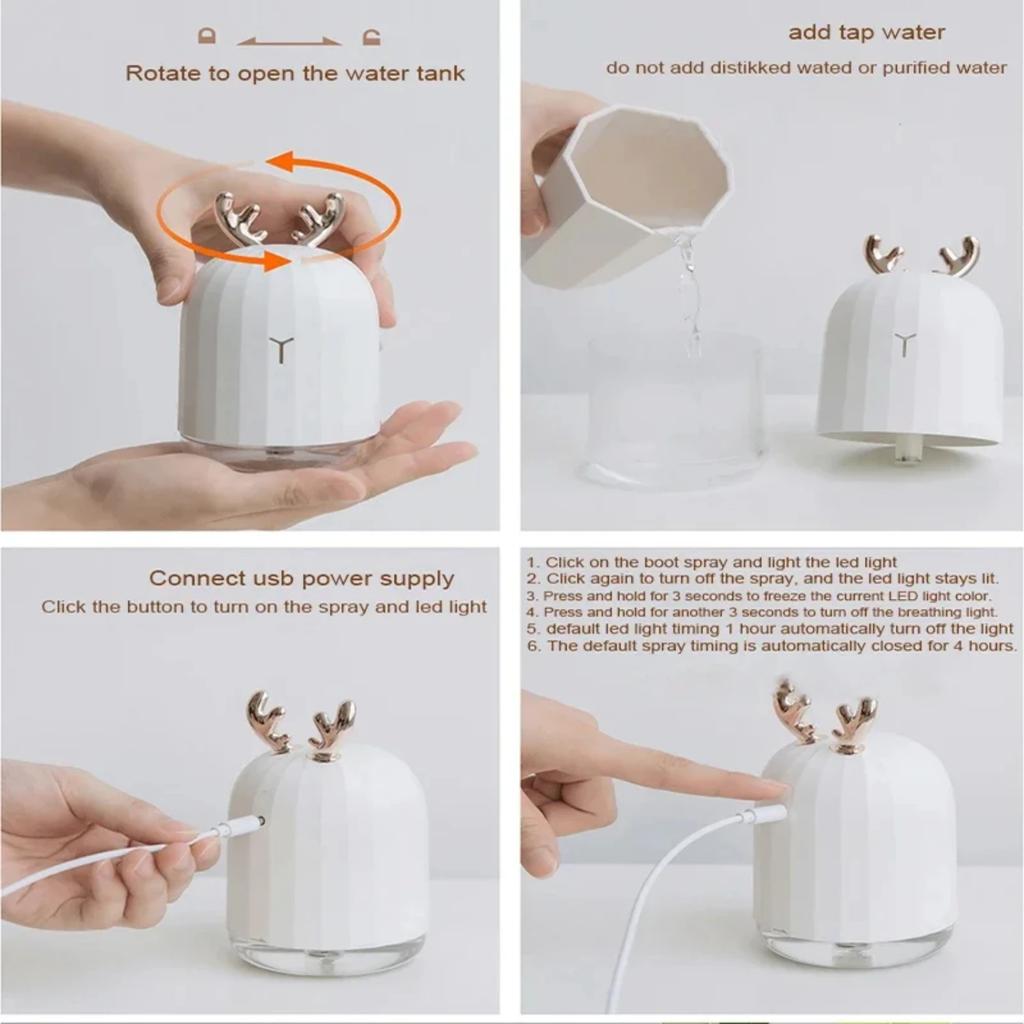 Rotate to open the water tank

add tap water

do not add distikked wated or purified water

Connect usb power supply

Click the button to turn on the spray and led light

1. Click on the boot spray and light the led light
2. Click again to turn off the spray, and the led light stays lit.
3. Press and hold for 3 seconds to freeze the current LED light color.
4. Press and hold for another 3 seconds to turn off the breathing light.
5. default led light timing 1 hour automatically turn off the light
6. The default spray timing is automatically closed for 4 hours.