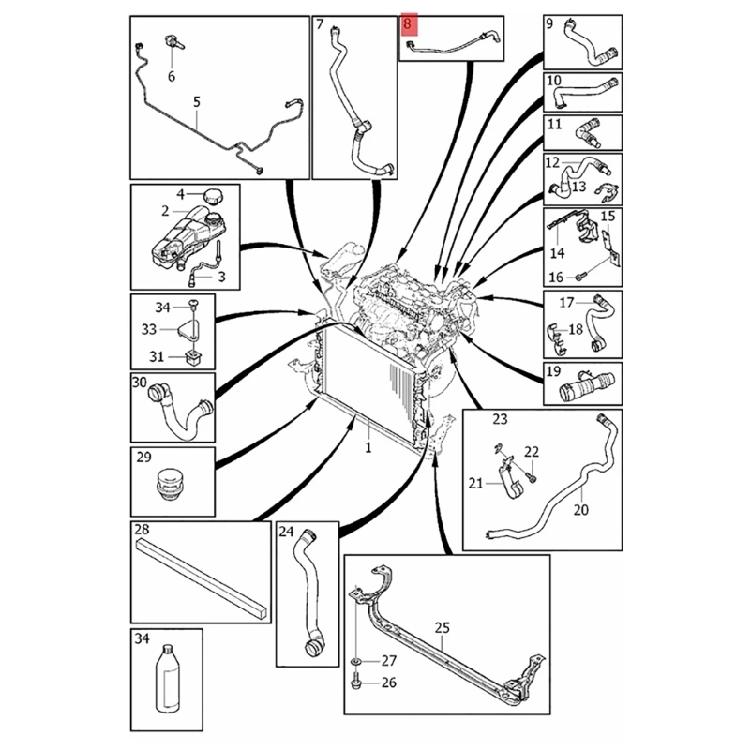 6
5
7
8
9
10
11
12
13
4
2
3
15
14
16
34
33
31
17
18
19
30
1
23
22
21
20
29
28
24
25
27
26
34