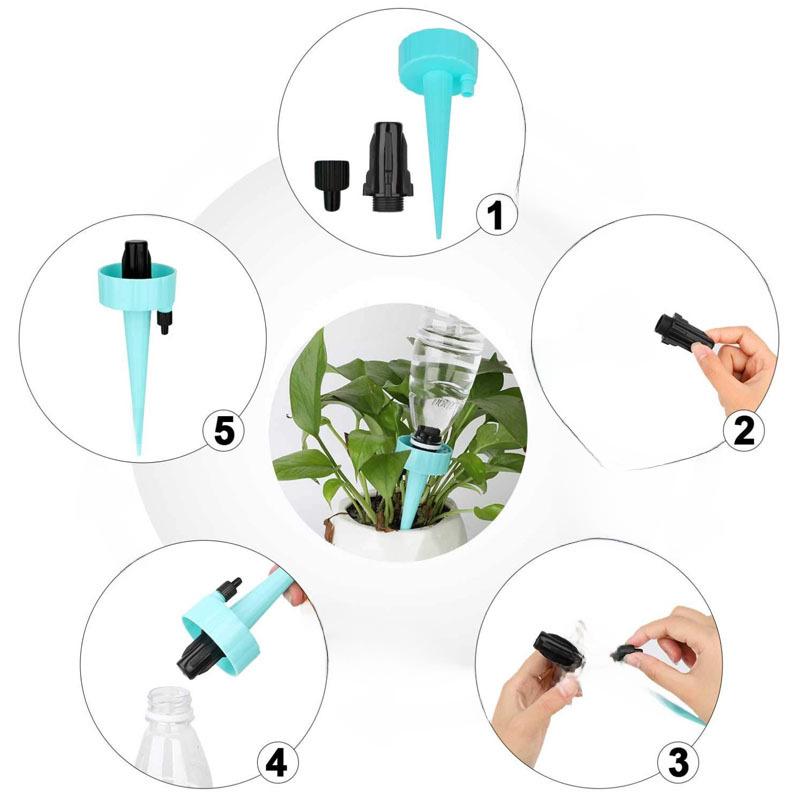 1

2

3

4

5