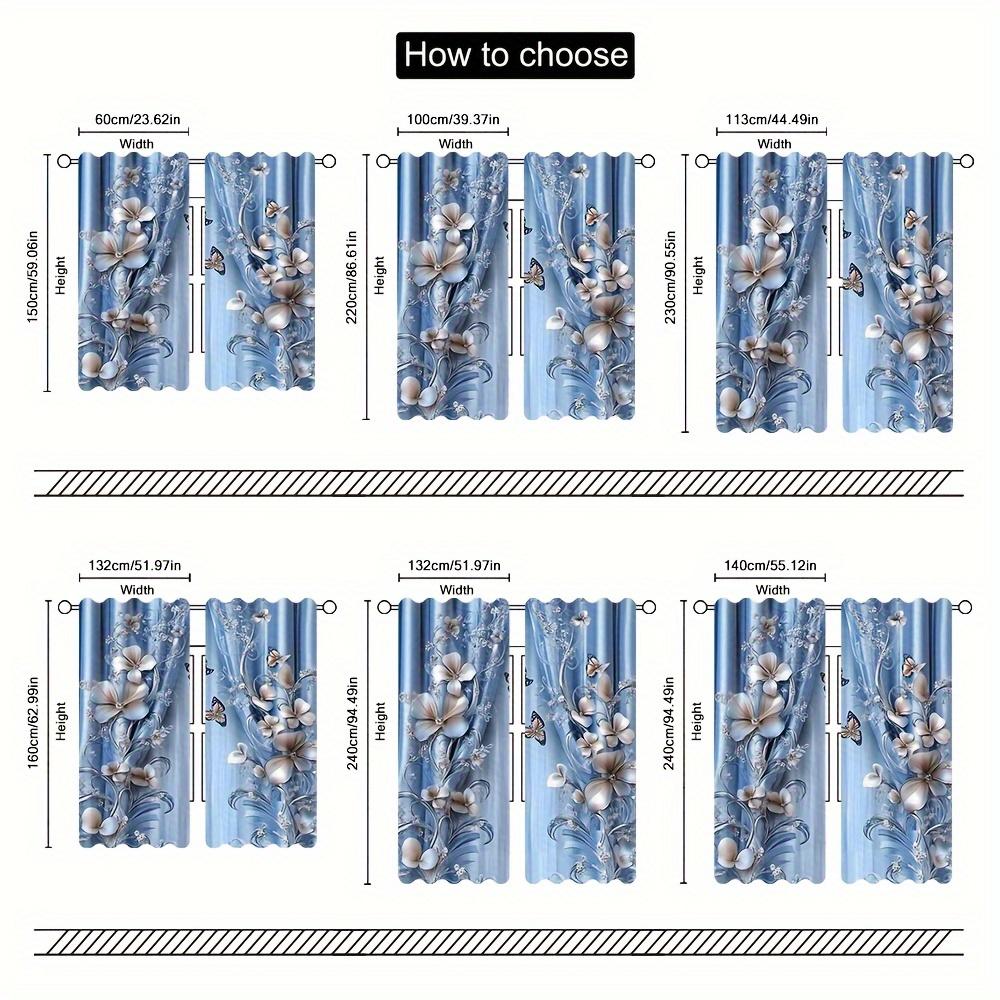 How to choose

60cm/23.62in
Width
150cm/59.06in
Height

100cm/39.37in
Width
220cm/86.61in
Height

113cm/44.49in
Width
230cm/90.55in
Height

132cm/51.97in
Width
160cm/62.99in
Height

132cm/51.97in
Width
240cm/94.49in
Height

140cm/55.12in
Width
240cm/94.49in
Height