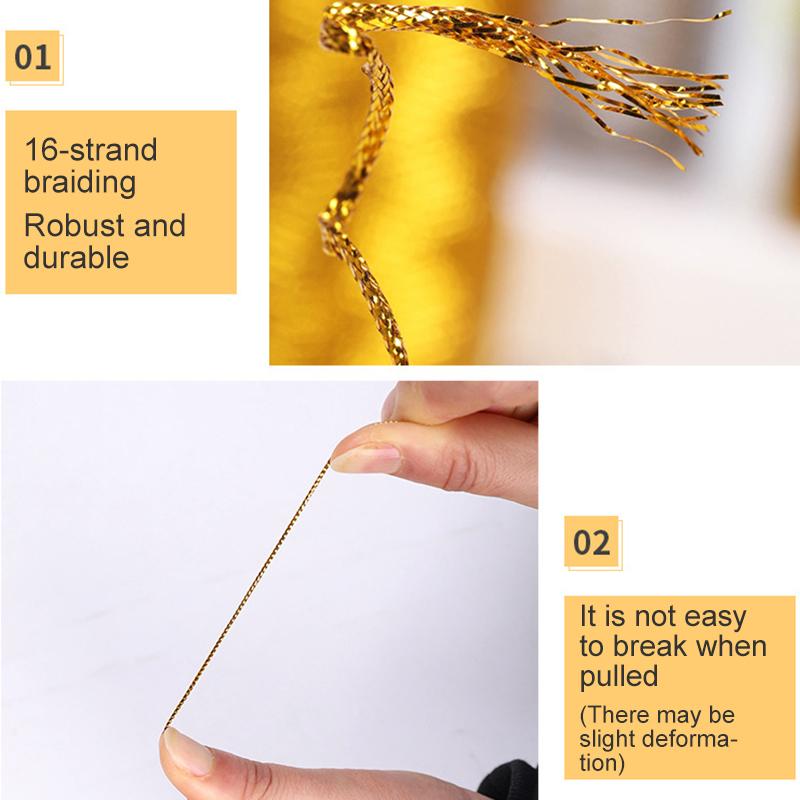 01

16-strand braiding
Robust and durable

02

It is not easy to break when pulled
(There may be slight deformation)