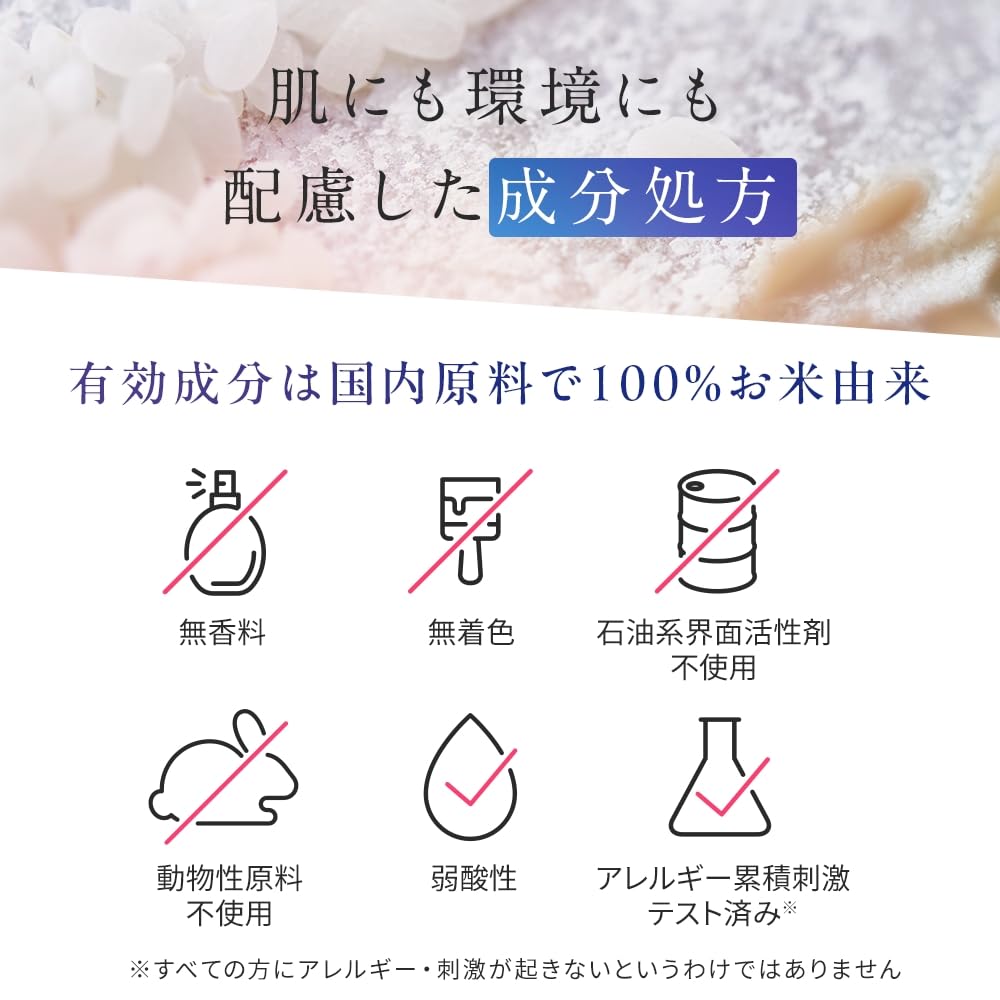 肌にも環境にも
配慮した成分処方

有効成分は国内原料で100%お米由来

無香料

無着色

石油系界面活性剤
不使用

動物性原料
不使用

弱酸性

アレルギー累積刺激
テスト済み※

※すべての方にアレルギー・刺激が起きないというわけではありません