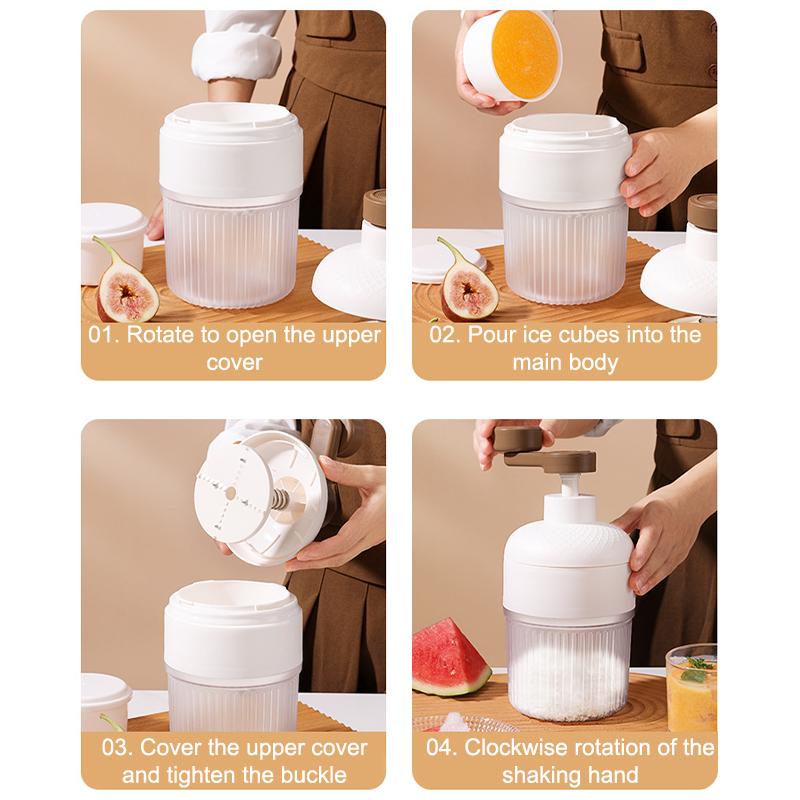 01. Rotate to open the upper cover

02. Pour ice cubes into the main body

03. Cover the upper cover and tighten the buckle

04. Clockwise rotation of the shaking hand