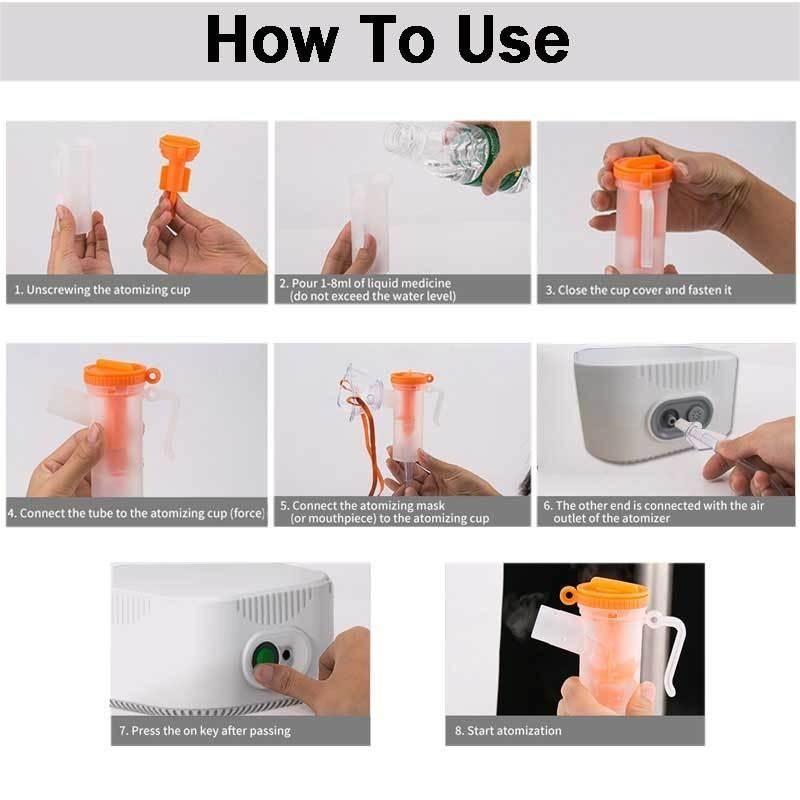 How To Use

1. Unscrewing the atomizing cup

2. Pour 1-8ml of liquid medicine (do not exceed the water level)

3. Close the cup cover and fasten it

4. Connect the tube to the atomizing cup (force)

5. Connect the atomizing mask (or mouthpiece) to the atomizing cup

6. The other end is connected with the air outlet of the atomizer

7. Press the on key after passing

8. Start atomization