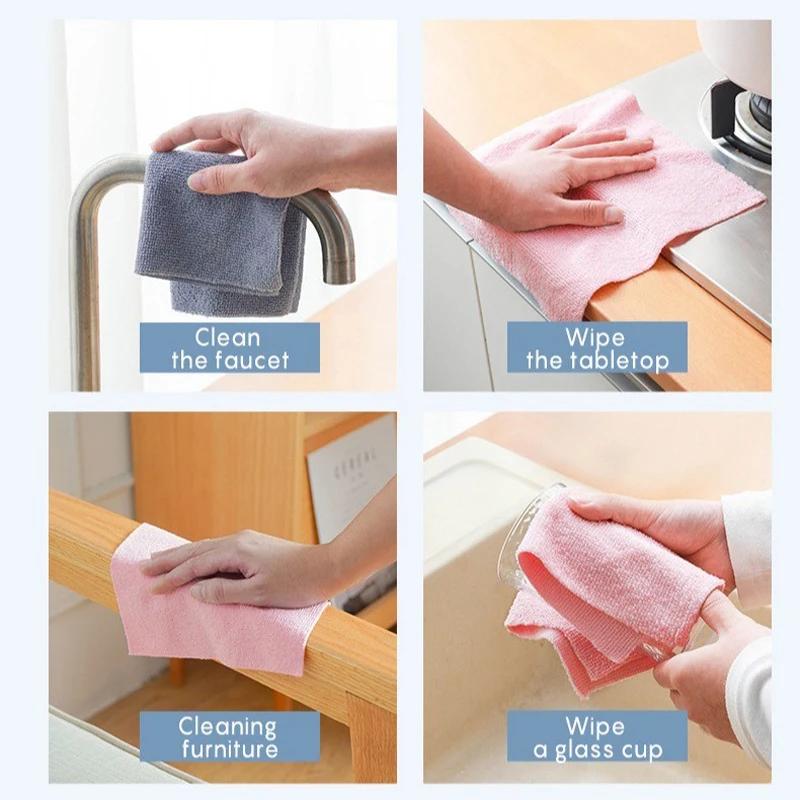 Clean the faucet

Wipe the tabletop

GENERAL

Cleaning furniture

Wipe a glass cup