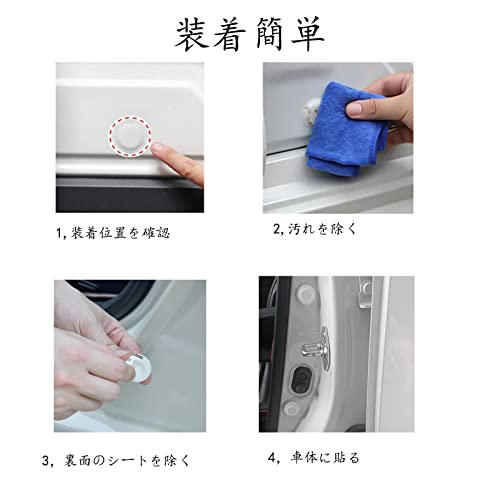 装着簡単

1, 装着位置を確認

2, 汚れを除く

3, 裏面のシートを除く

4, 車体に貼る