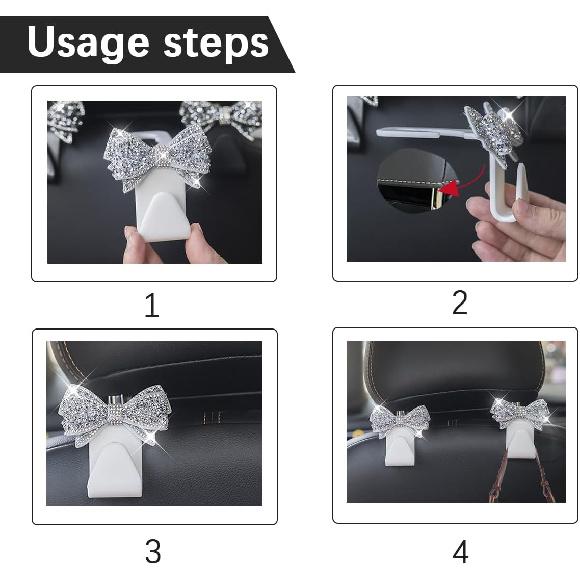 Usage steps

1

2

3

4