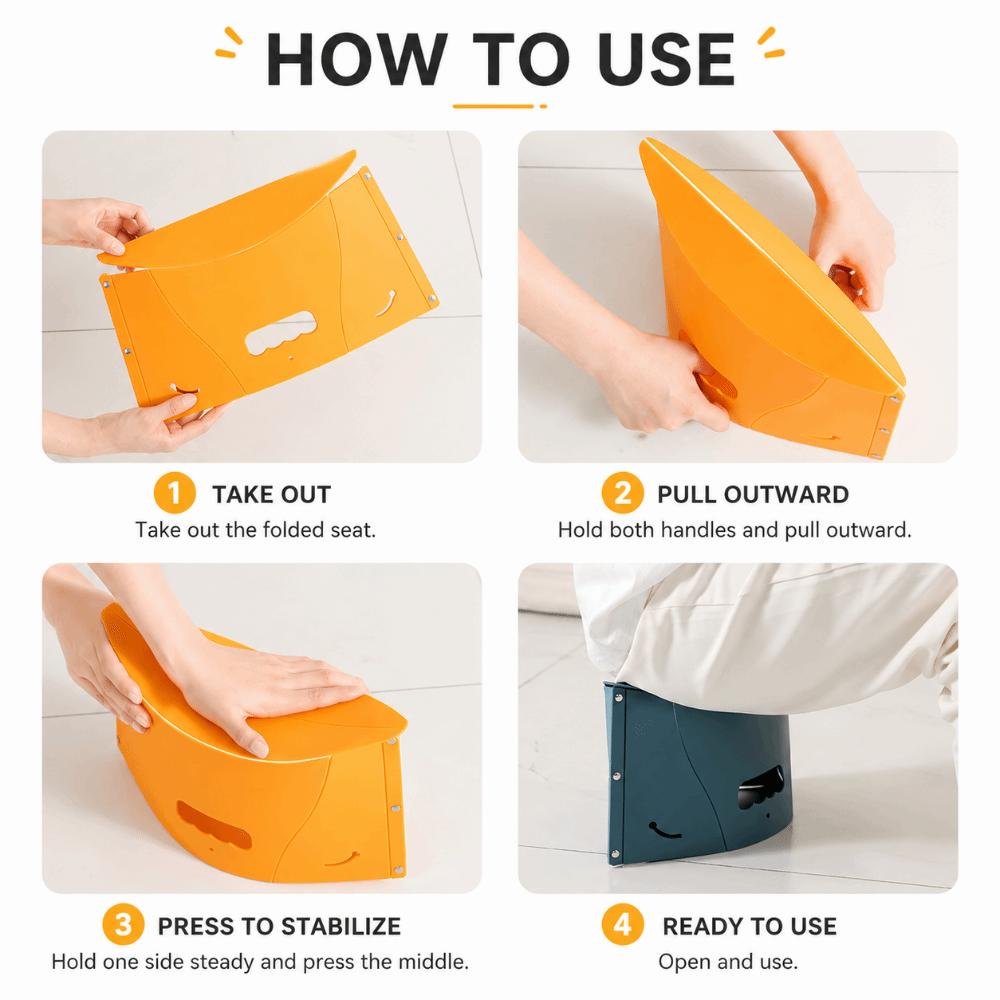 HOW TO USE

1 TAKE OUT
Take out the folded seat.

2 PULL OUTWARD
Hold both handles and pull outward.

3 PRESS TO STABILIZE
Hold one side steady and press the middle.

4 READY TO USE
Open and use.