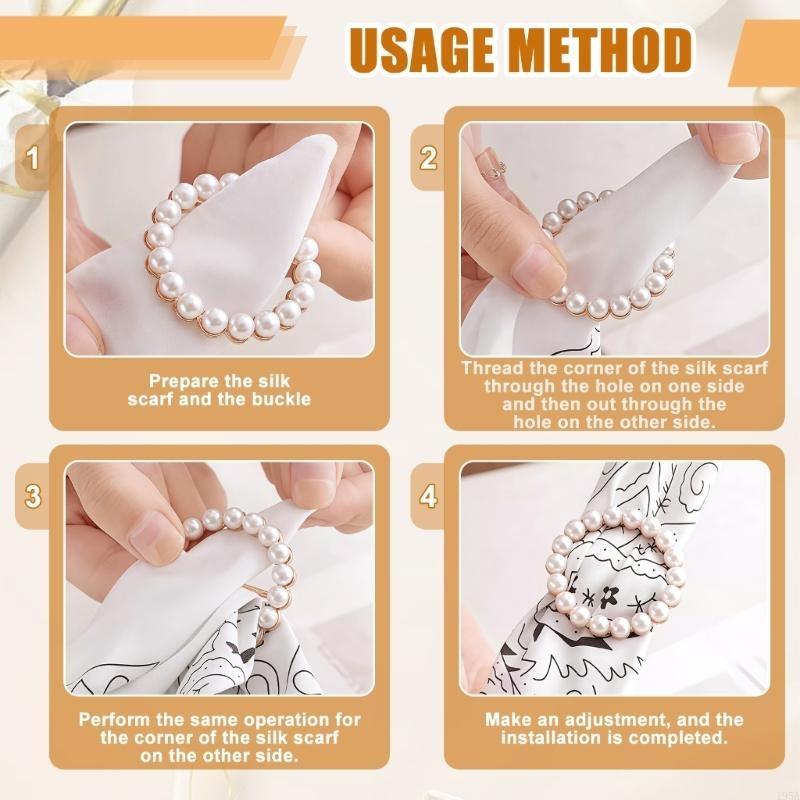 USAGE METHOD

1

Prepare the silk scarf and the buckle

2

Thread the corner of the silk scarf through the hole on one side and then out through the hole on the other side.

3

Perform the same operation for the corner of the silk scarf on the other side.

4

Make an adjustment, and the installation is completed.