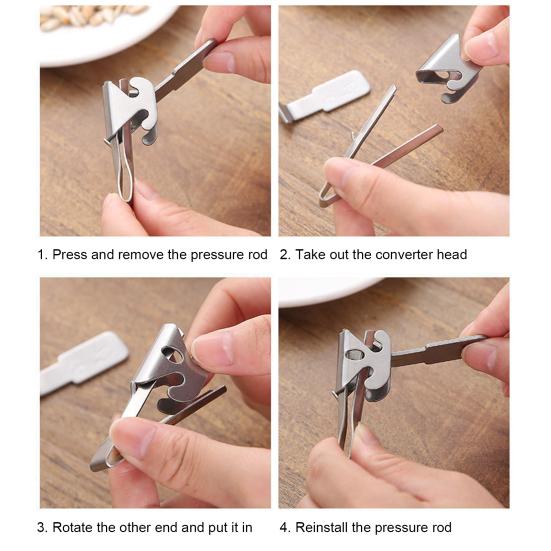 1. Press and remove the pressure rod

2. Take out the converter head

3. Rotate the other end and put it in

4. Reinstall the pressure rod