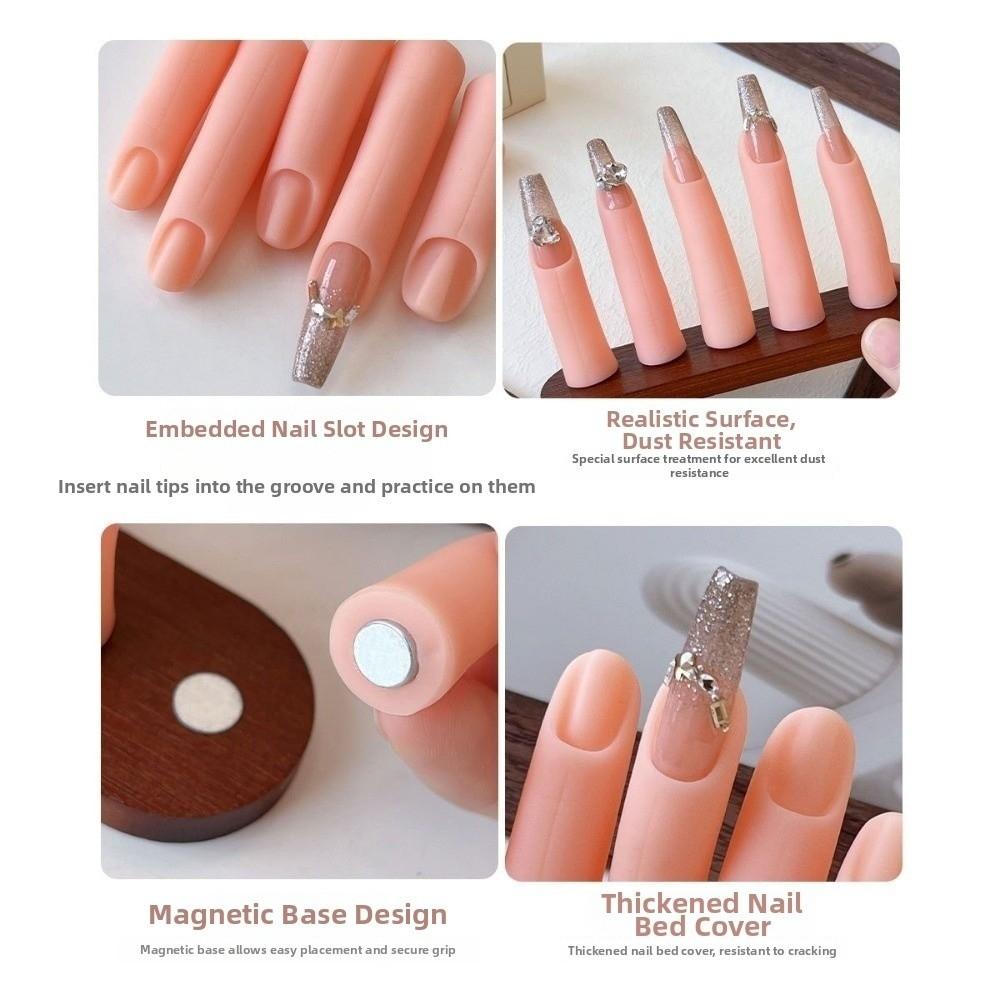 Embedded Nail Slot Design

Insert nail tips into the groove and practice on them

Realistic Surface, Dust Resistant

Special surface treatment for excellent dust resistance

Magnetic Base Design

Magnetic base allows easy placement and secure grip

Thickened Nail Bed Cover

Thickened nail bed cover, resistant to cracking