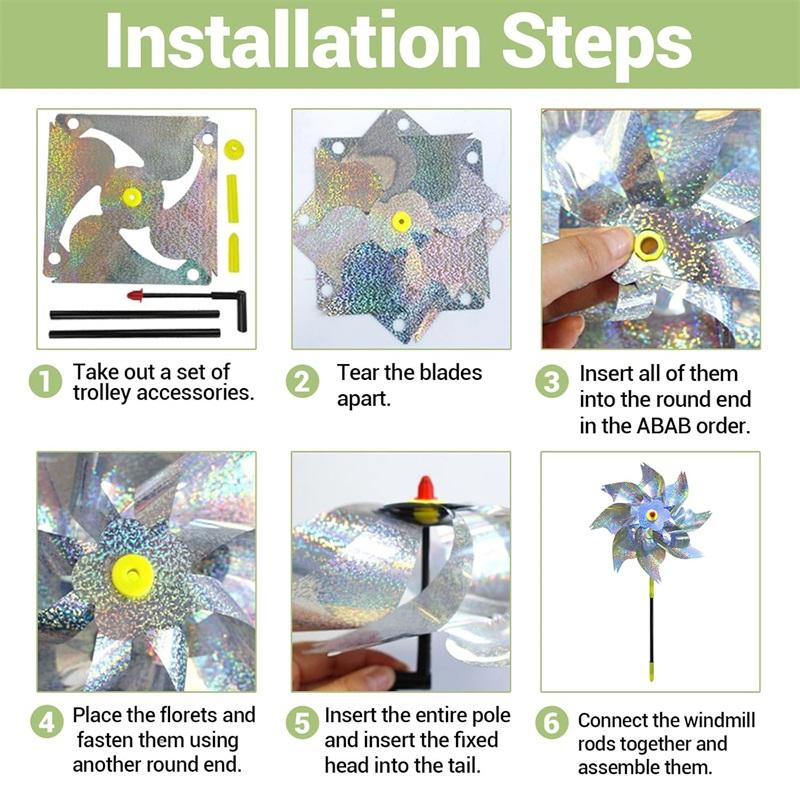 Installation Steps

1 Take out a set of trolley accessories.

2 Tear the blades apart.

3 Insert all of them into the round end in the ABAB order.

4 Place the florets and fasten them using another round end.

5 Insert the entire pole and insert the fixed head into the tail.

6 Connect the windmill rods together and assemble them.