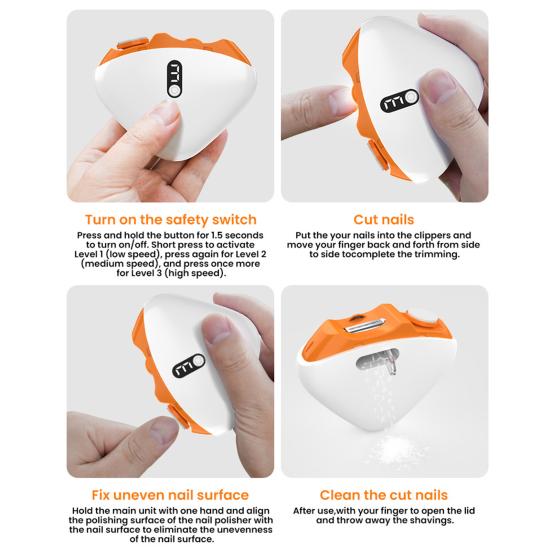 Turn on the safety switch

Press and hold the button for 1.5 seconds to turn on/off. Short press to activate Level 1 (low speed), press again for Level 2 (medium speed), and press once more for Level 3 (high speed).

Cut nails

Put the your nails into the clippers and move your finger back and forth from side to side tocomplete the trimming.

Fix uneven nail surface

Hold the main unit with one hand and align the polishing surface of the nail polisher with the nail surface to eliminate the unevenness of the nail surface.

Clean the cut nails

After use,with your finger to open the lid and throw away the shavings.