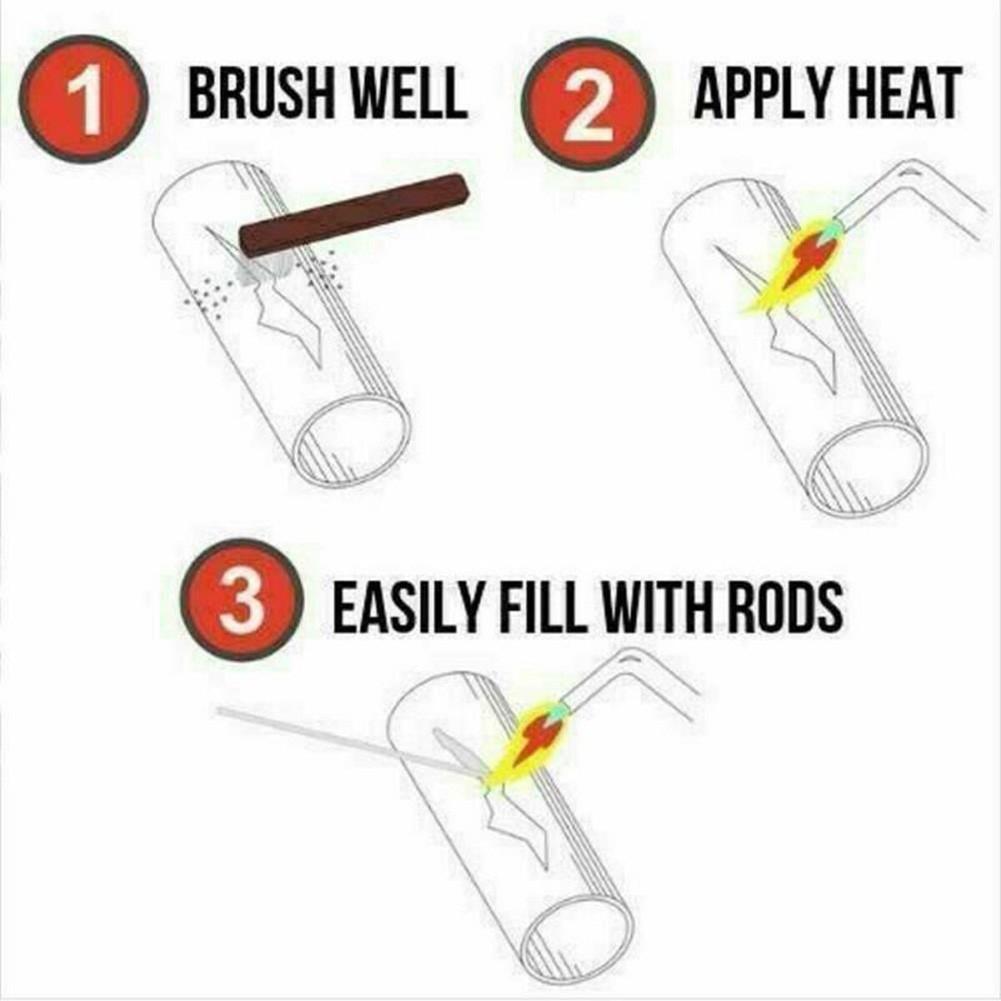 1 BRUSH WELL

2 APPLY HEAT

3 EASILY FILL WITH RODS