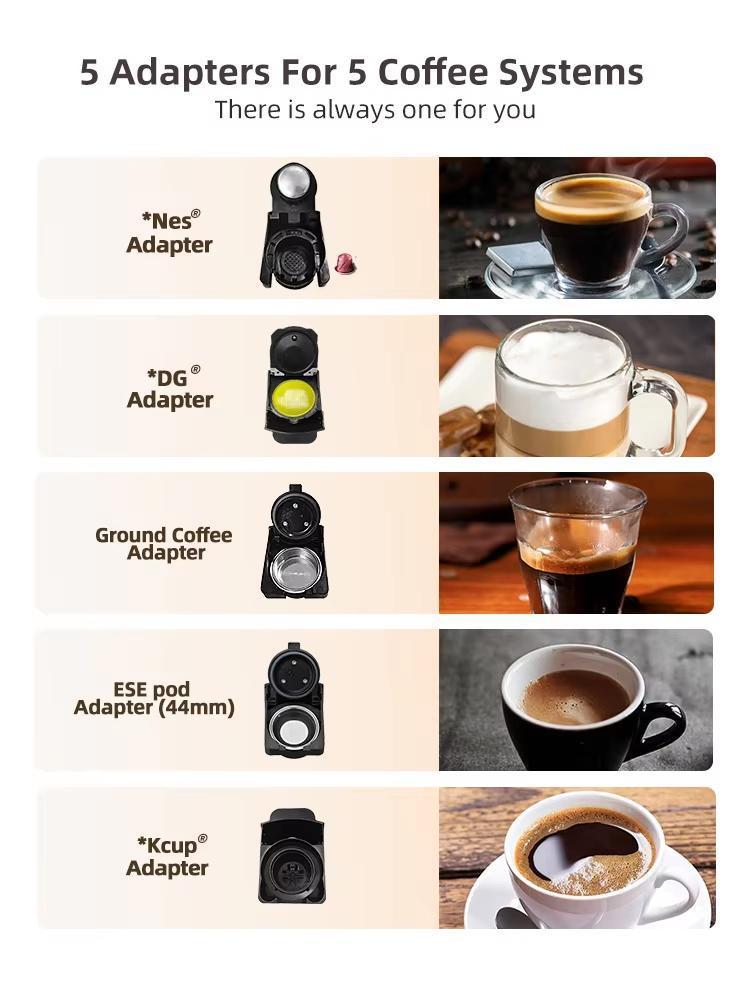 5 Adapters For 5 Coffee Systems
There is always one for you

*Nes® Adapter

*DG® Adapter

Ground Coffee Adapter

ESE pod Adapter (44mm)

*Kcup® Adapter