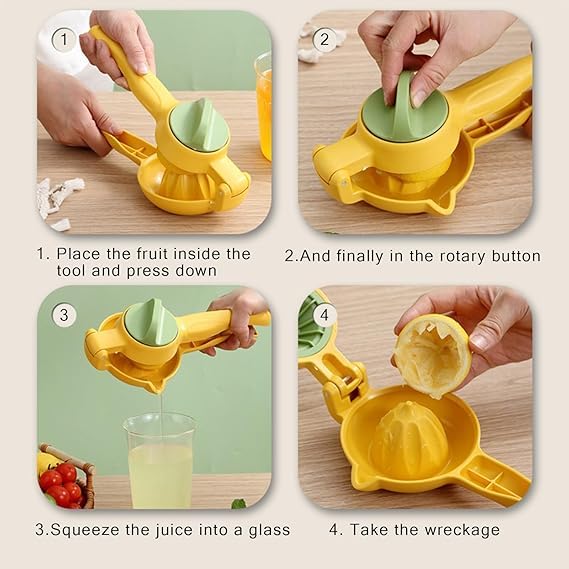 1

2

1. Place the fruit inside the tool and press down

2.And finally in the rotary button

3

4

3.Squeeze the juice into a glass

4. Take the wreckage