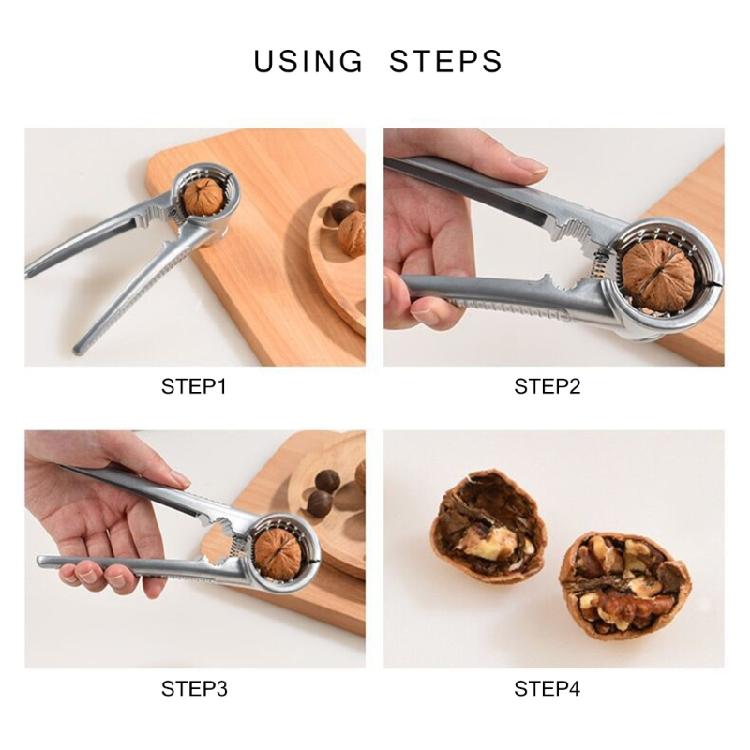 USING STEPS

STEP1

STEP2

STEP3

STEP4