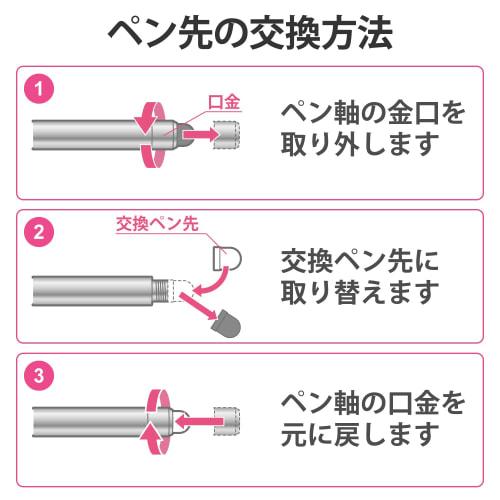 ペン先の交換方法

1

口金

ペン軸の金口を取り外します

2

交換ペン先

交換ペン先に取り替えます

3

ペン軸の口金を元に戻します