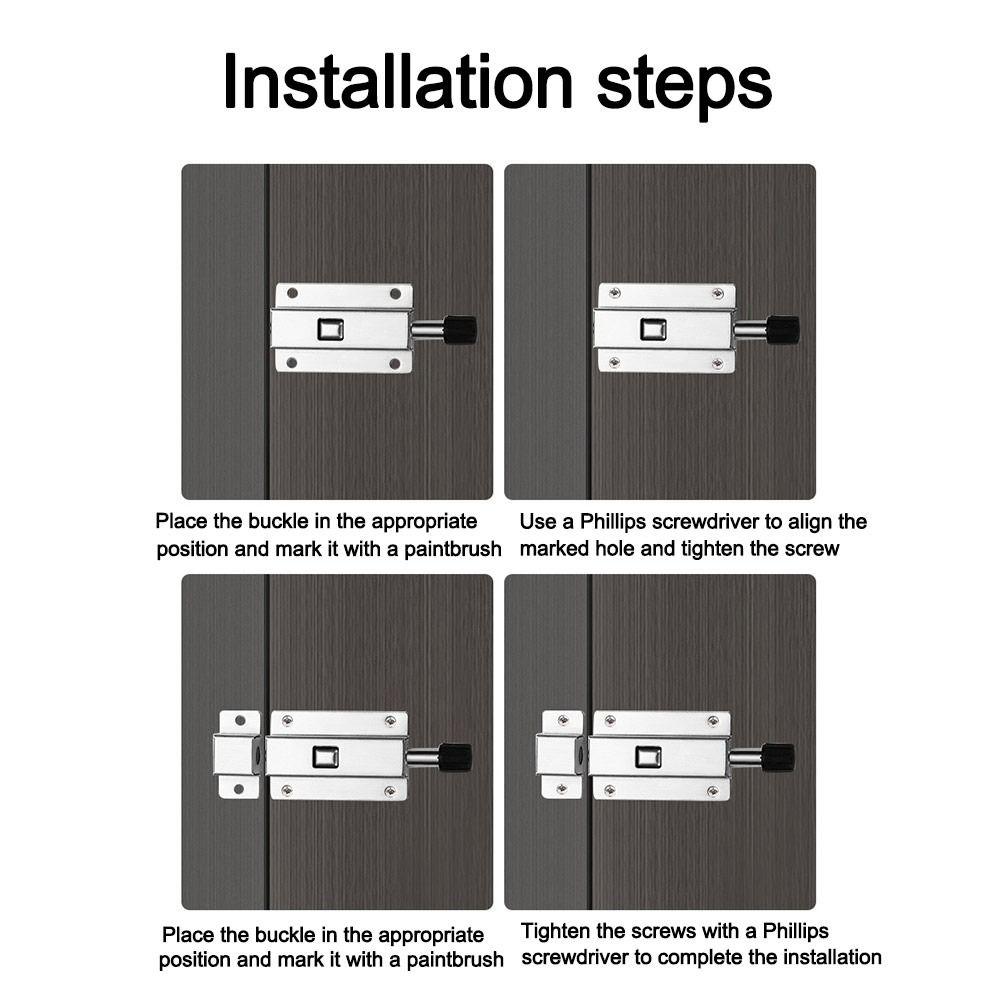 Installation steps

Place the buckle in the appropriate position and mark it with a paintbrush

Use a Phillips screwdriver to align the marked hole and tighten the screw

Place the buckle in the appropriate position and mark it with a paintbrush

Tighten the screws with a Phillips screwdriver to complete the installation