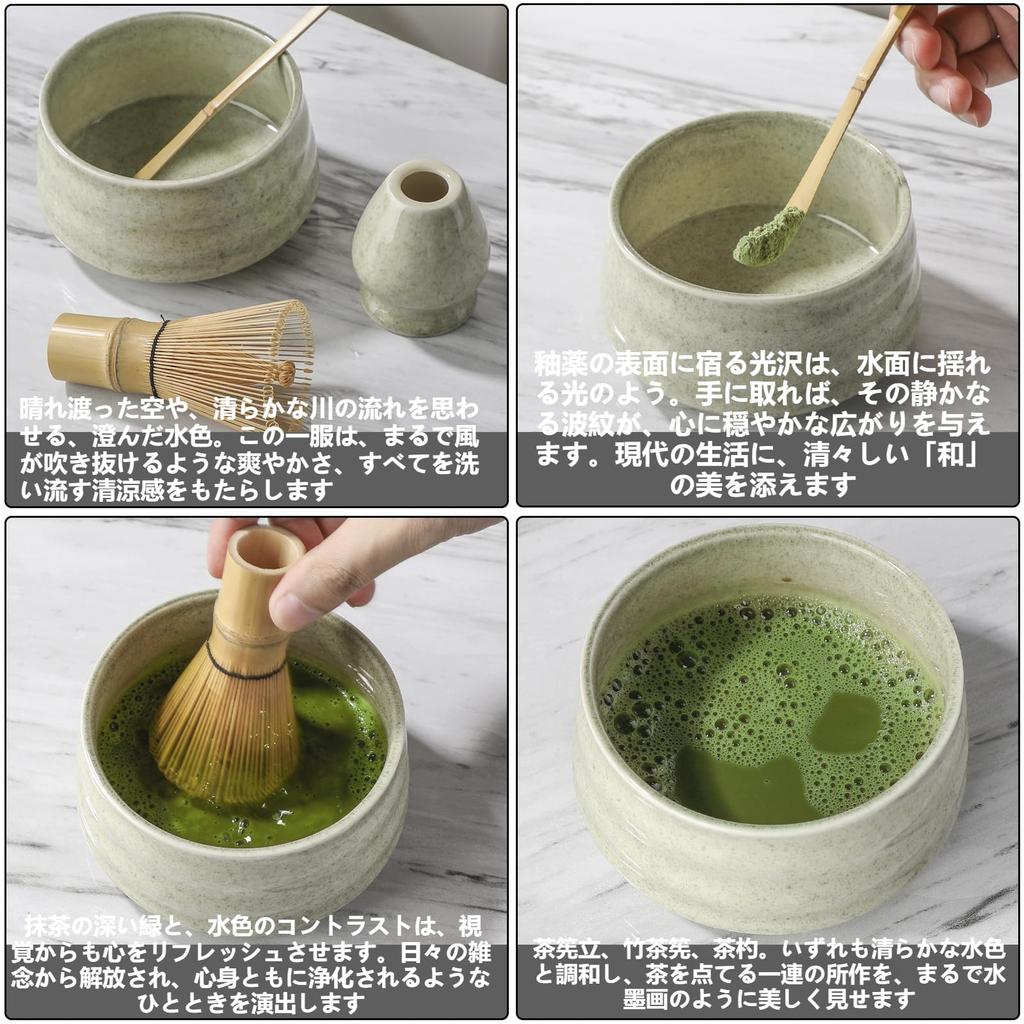 晴れ渡った空や、清らかな川の流れを思わせる、澄んだ水色。この一服は、まるで風が吹き抜けるような爽やかさ、すべてを洗い流す清涼感をもたらします

釉薬の表面に宿る光沢は、水面に揺れる光のよう。手に取れば、その静かなる波紋が、心に穏やかな広がりを与えます。現代の生活に、清々しい「和」の美を添えます

抹茶の深い緑と、水色のコントラストは、視覚からも心をリフレッシュさせます。日々の雑念から解放され、心身ともに浄化されるようなひとときを演出します

茶筅立、竹茶筅、茶杓。いずれも清らかな水色と調和し、茶を点てる一連の所作を、まるで水墨画のように美しく見せます