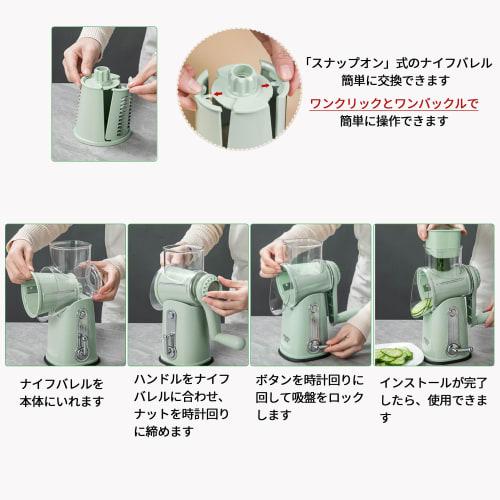 「スナップオン」式のナイフバレル
簡単に交換できます
ワンクリックとワンバックルで
簡単に操作できます

ナイフバレルを本体にいれます

ハンドルをナイフバレルに合わせ、ナットを時計回りに締めます

ボタンを時計回りに回して吸盤をロックします

インストールが完了したら、使用できます