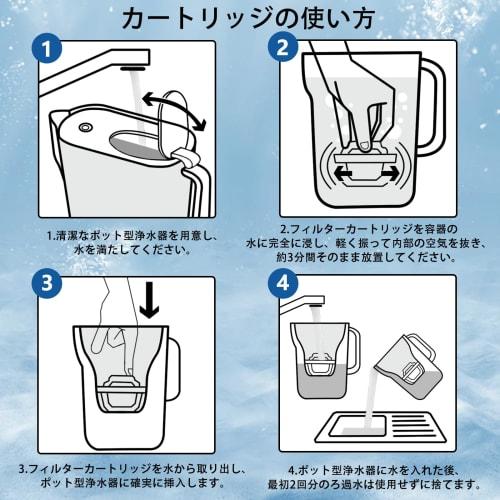 カートリッジの使い方

1

1.清潔なポット型浄水器を用意し、水を満たしてください。

2

2.フィルターカートリッジを容器の水に完全に浸し、軽く振って内部の空気を抜き、約3分間そのまま放置してください。

3

3.フィルターカートリッジを水から取り出し、ポット型浄水器に確実に挿入します。

4

4.ポット型浄水器に水を入れた後、最初2回分のろ過水は使用せずに捨てます。