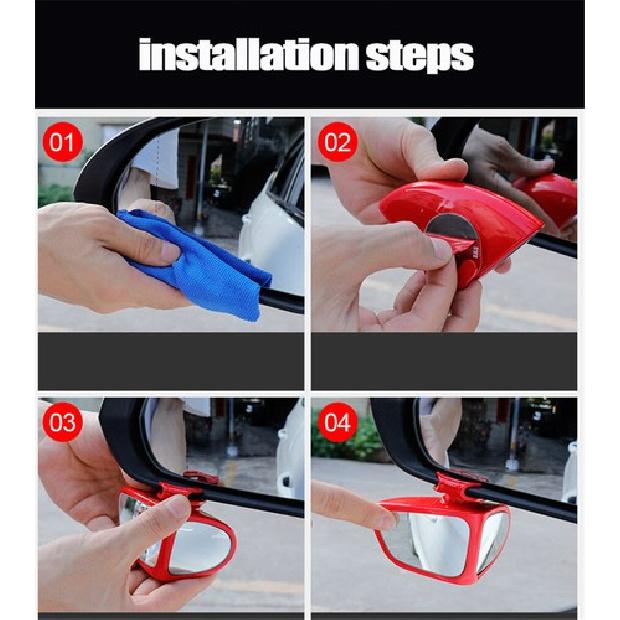 installation steps

01

02

03

04