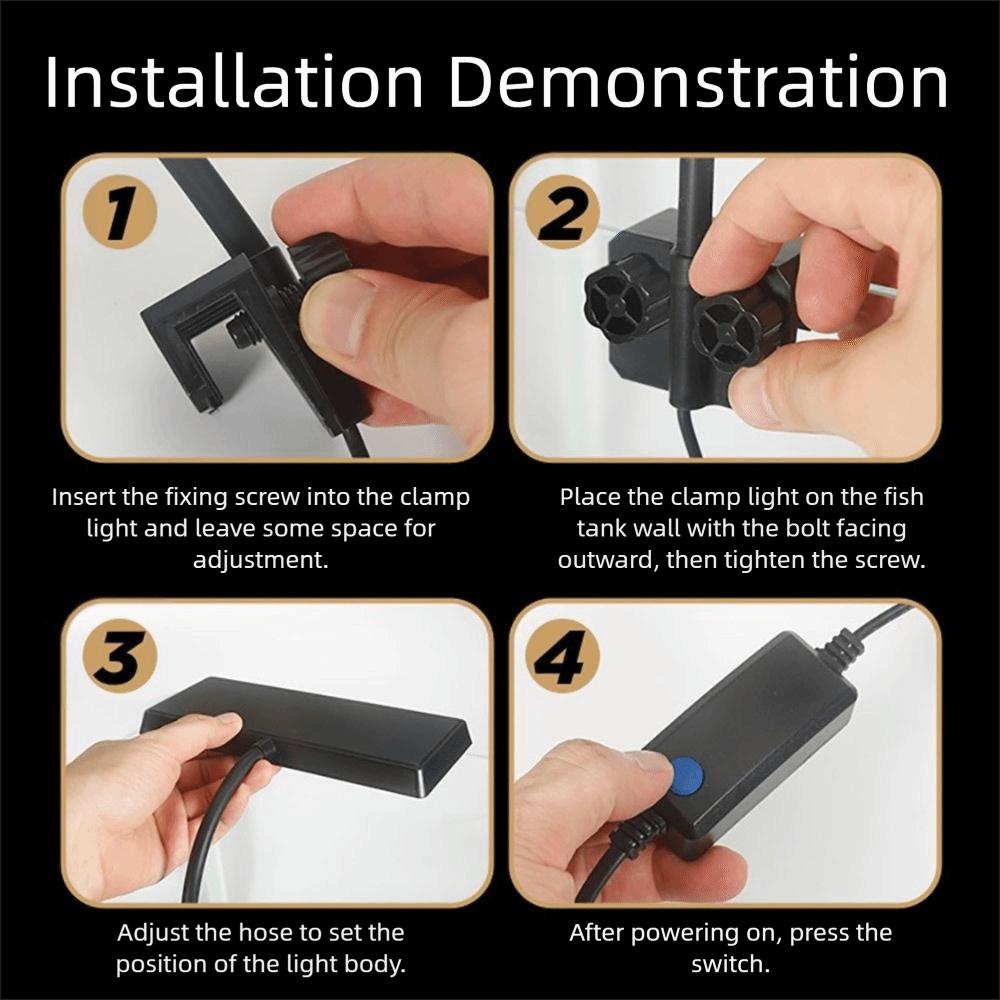 Installation Demonstration

1

Insert the fixing screw into the clamp light and leave some space for adjustment.

2

Place the clamp light on the fish tank wall with the bolt facing outward, then tighten the screw.

3

Adjust the hose to set the position of the light body.

4

After powering on, press the switch.