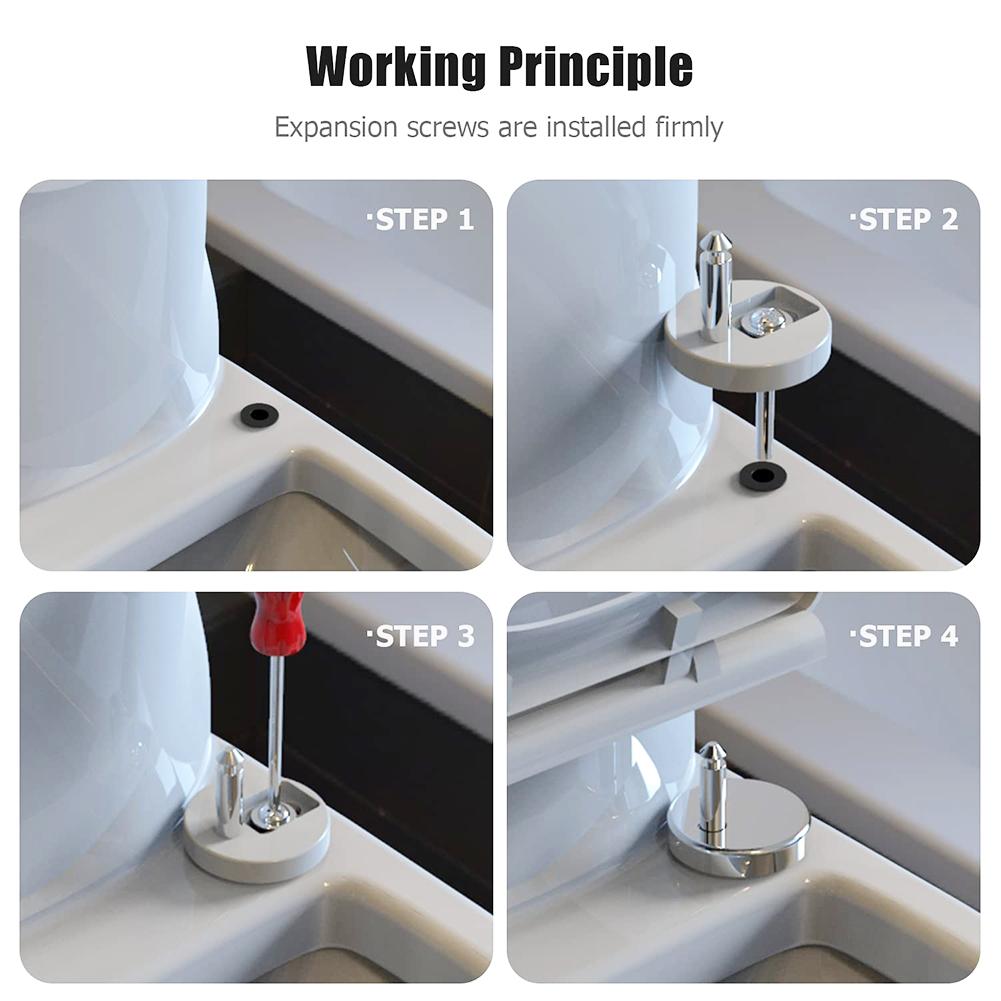 Working Principle

Expansion screws are installed firmly

·STEP 1

·STEP 2

·STEP 3

·STEP 4