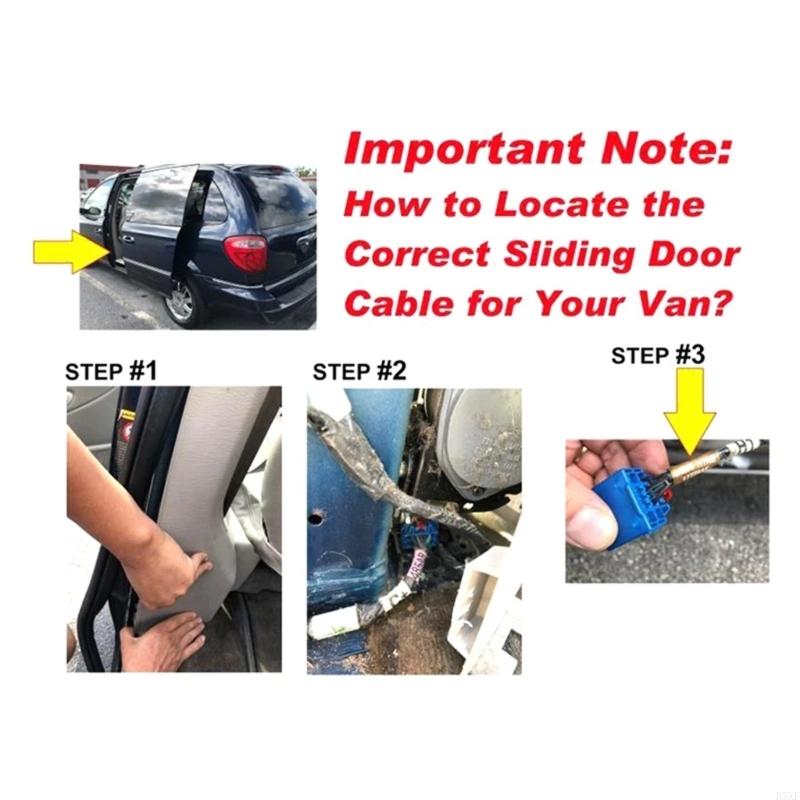 Important Note:
How to Locate the Correct Sliding Door Cable for Your Van?

STEP #1

STEP #2

STEP #3