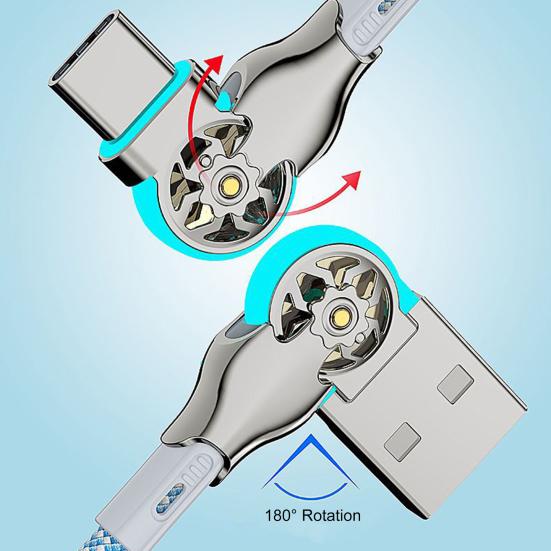 180° Rotation