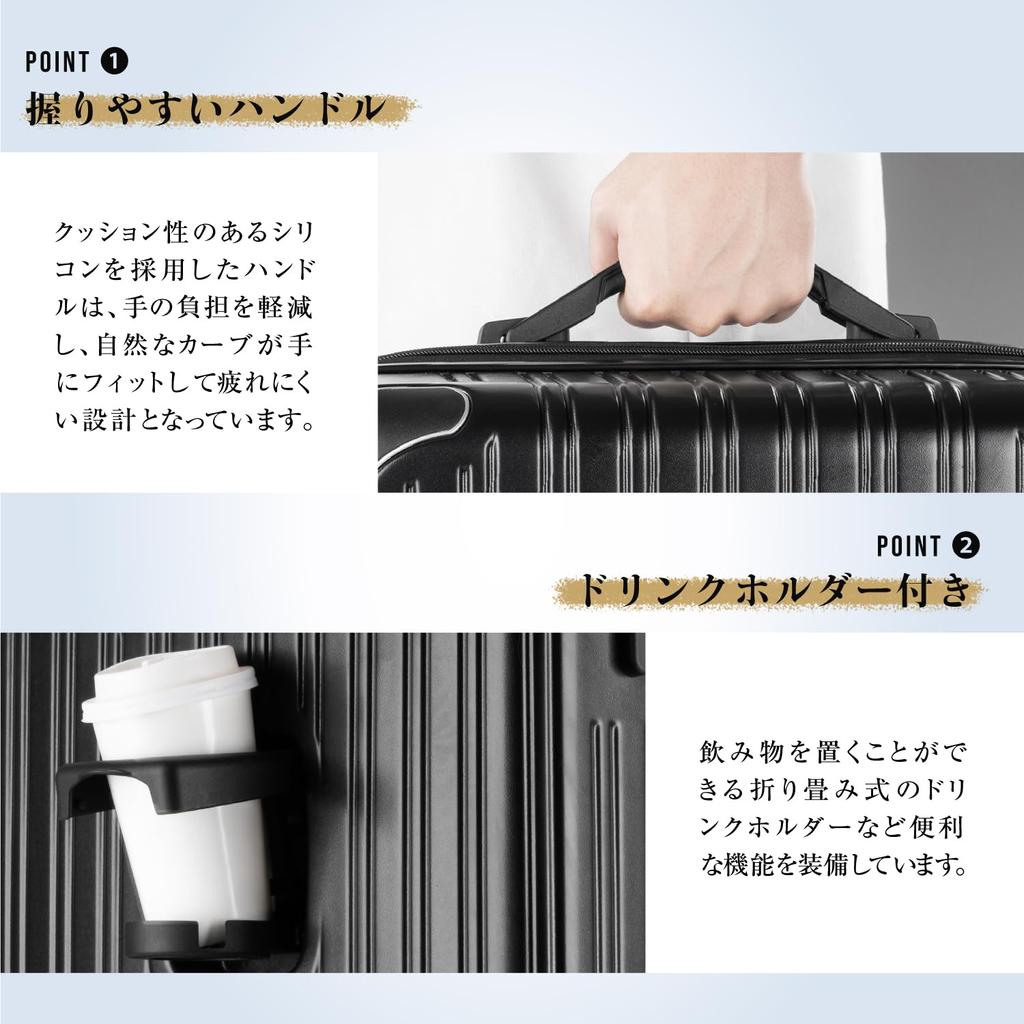 POINT ❶

握りやすいハンドル

クッション性のあるシリコンを採用したハンドルは、手の負担を軽減し、自然なカーブが手にフィットして疲れにくい設計となっています。

POINT ❷

ドリンクホルダー付き

飲み物を置くことができる折り畳み式のドリンクホルダーなど便利な機能を装備しています。